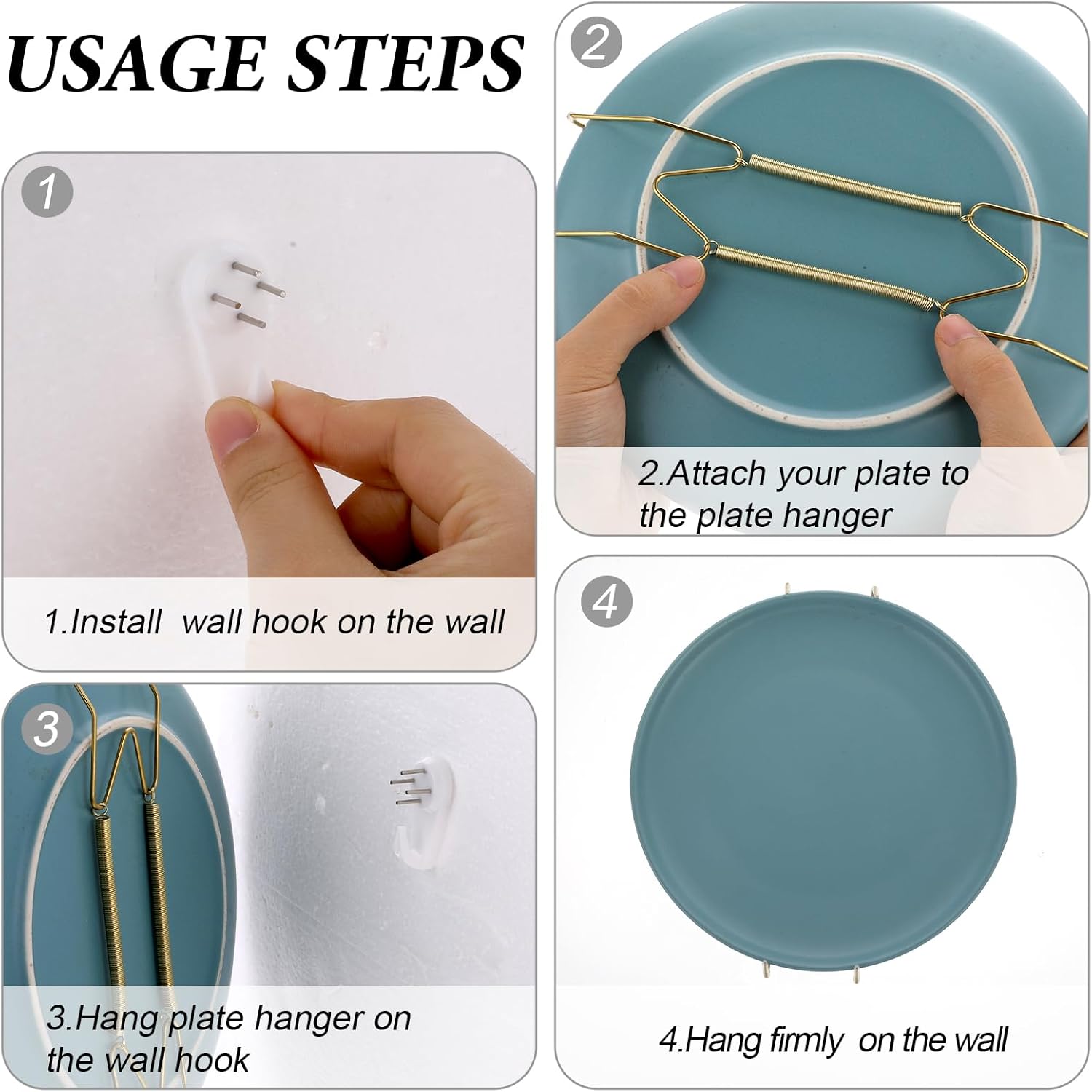 USAGE STEPS

1

1.Install wall hook on the wall

2

2.Attach your plate to the plate hanger

3

3.Hang plate hanger on the wall hook

4

4.Hang firmly on the wall