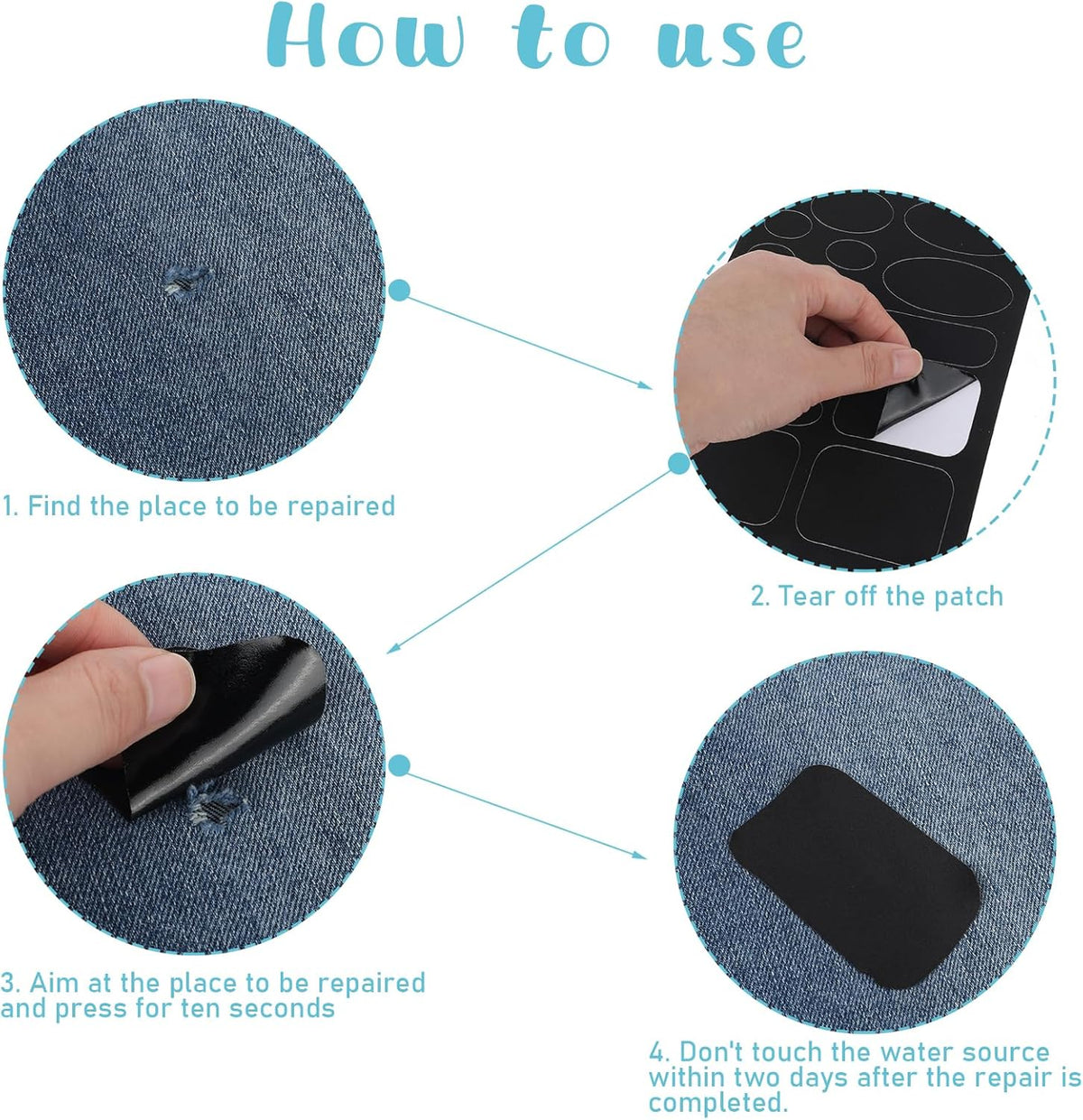 How to use

1. Find the place to be repaired

2. Tear off the patch

3. Aim at the place to be repaired and press for ten seconds

4. Don't touch the water source within two days after the repair is completed.