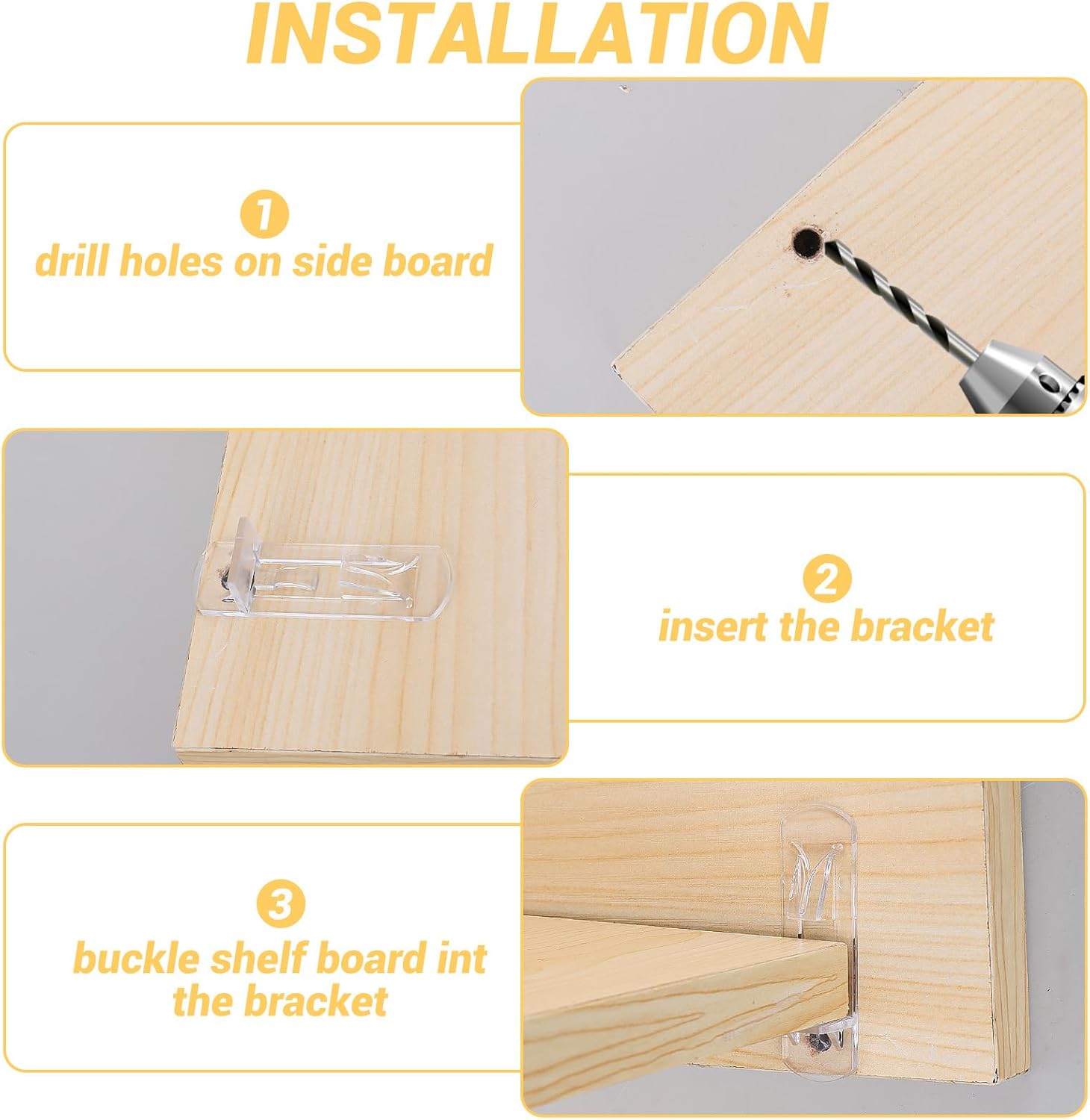 INSTALLATION

1
drill holes on side board

2
insert the bracket

3
buckle shelf board int the bracket