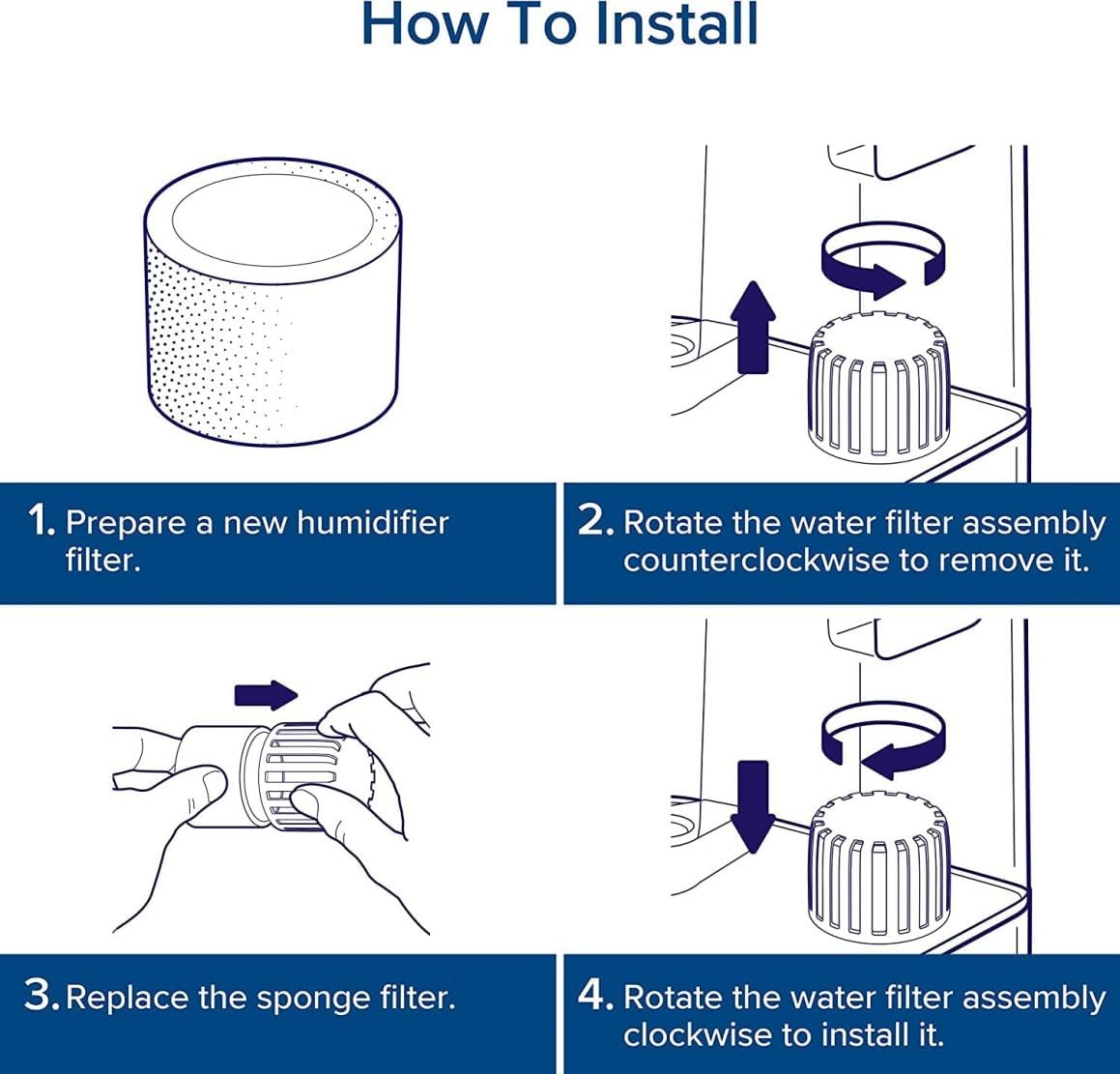 How To Install

1. Prepare a new humidifier filter.

2. Rotate the water filter assembly counterclockwise to remove it.

3. Replace the sponge filter.

4. Rotate the water filter assembly clockwise to install it.