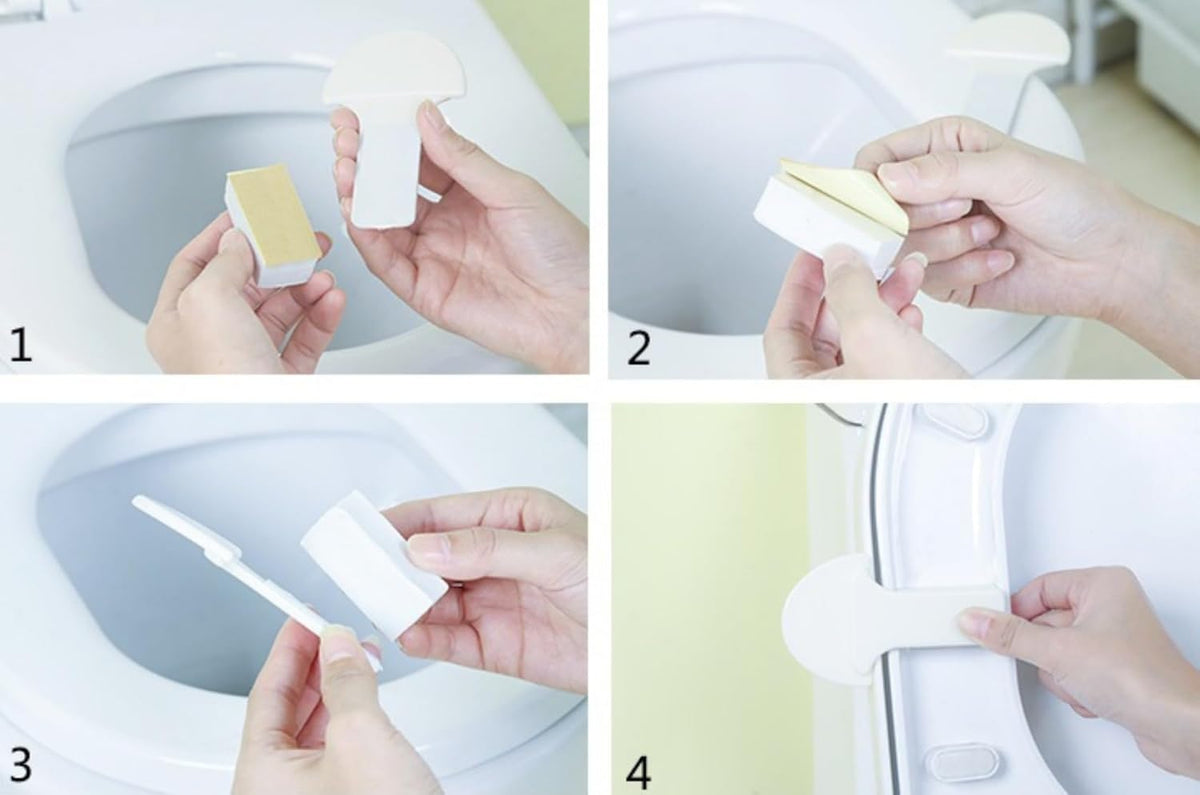 1

2

3

4