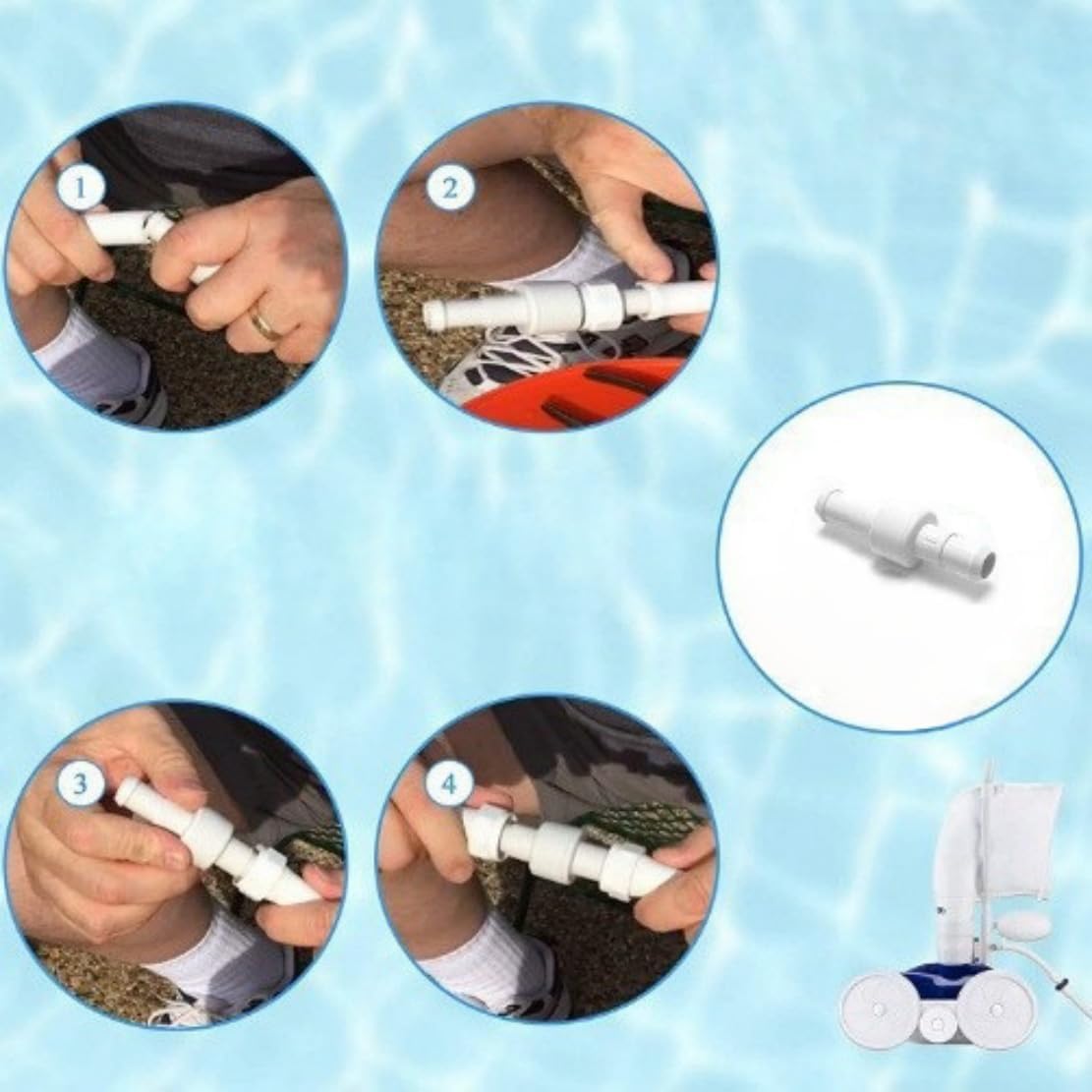 1
2
3
4