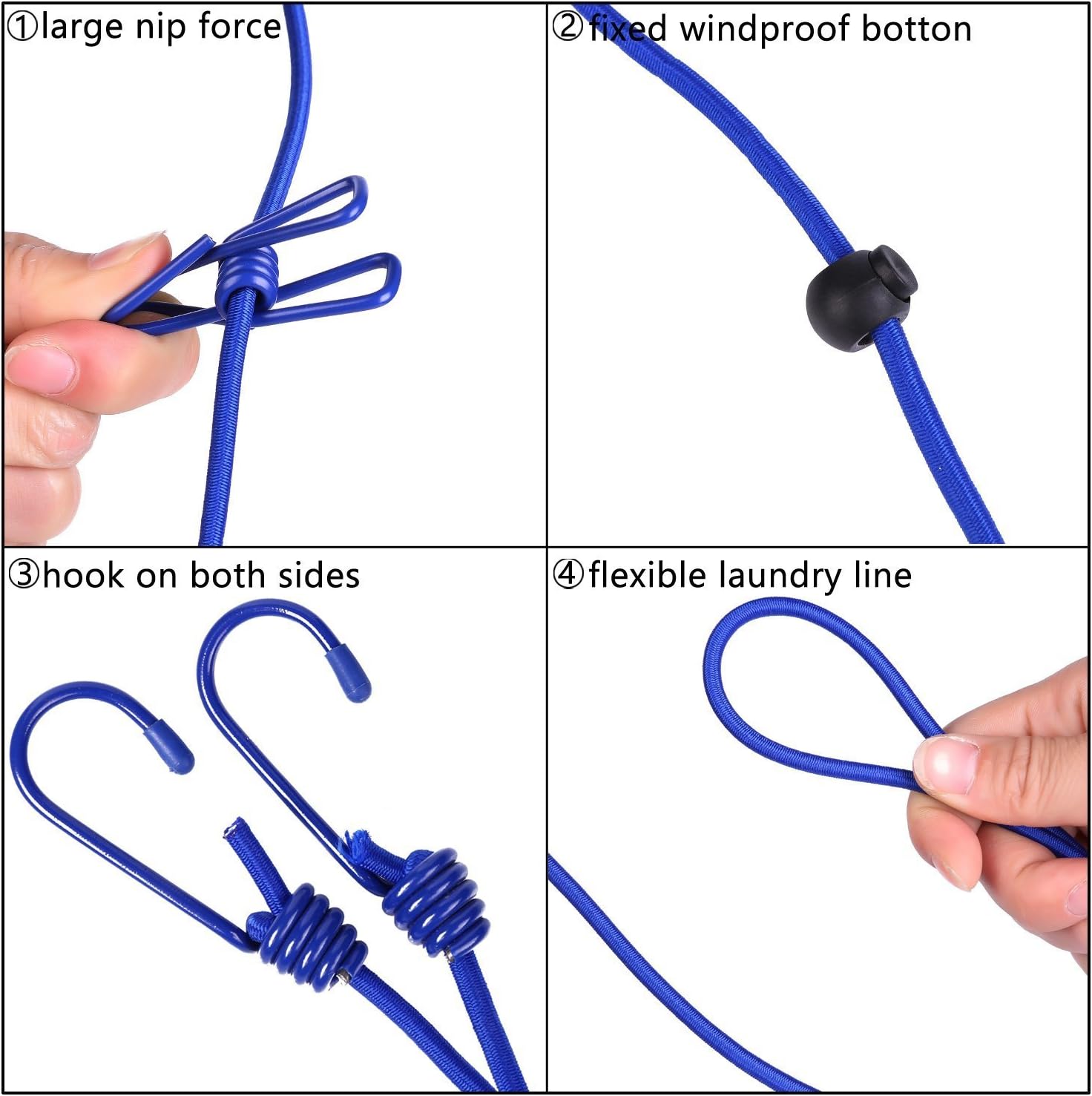 ①large nip force

②fixed windproof botton

③hook on both sides

④flexible laundry line