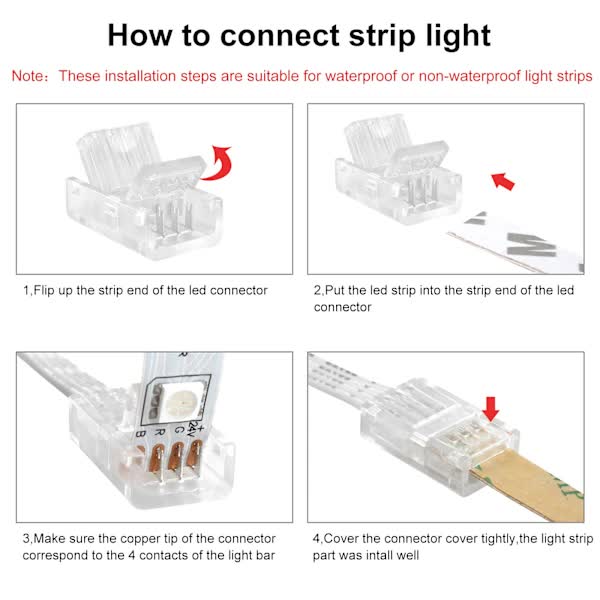 How to connect strip light

Note：These installation steps are suitable for waterproof or non-waterproof light strips

1,Flip up the strip end of the led connector

2,Put the led strip into the strip end of the led connector

+24V G R B

3,Make sure the copper tip of the connector correspond to the 4 contacts of the light bar

4,Cover the connector cover tightly,the light strip part was intall well