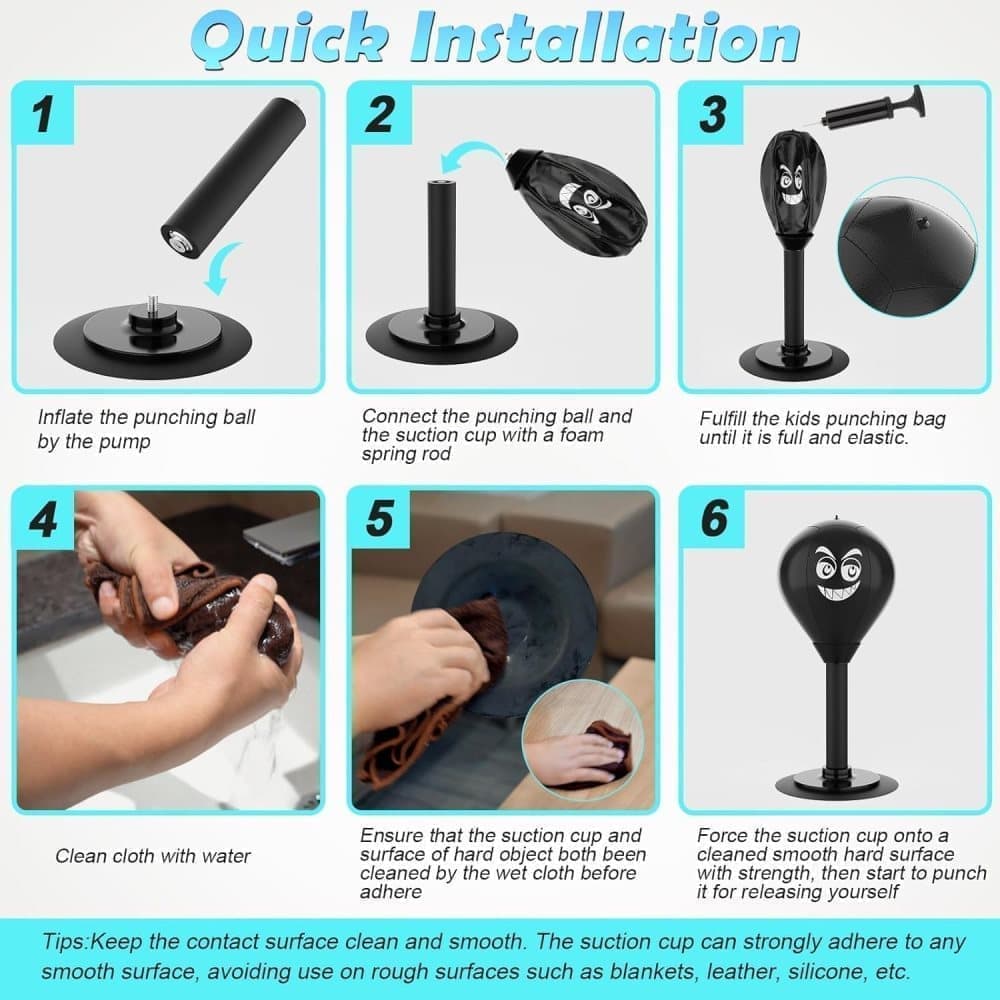 Quick Installation

1

Inflate the punching ball by the pump

2

Connect the punching ball and the suction cup with a foam spring rod

3

Fulfill the kids punching bag until it is full and elastic.

4

Clean cloth with water

5

Ensure that the suction cup and surface of hard object both been cleaned by the wet cloth before adhere

6

Force the suction cup onto a cleaned smooth hard surface with strength, then start to punch it for releasing yourself

Tips:Keep the contact surface clean and smooth. The suction cup can strongly adhere to any smooth surface, avoiding use on rough surfaces such as blankets, leather, silicone, etc.