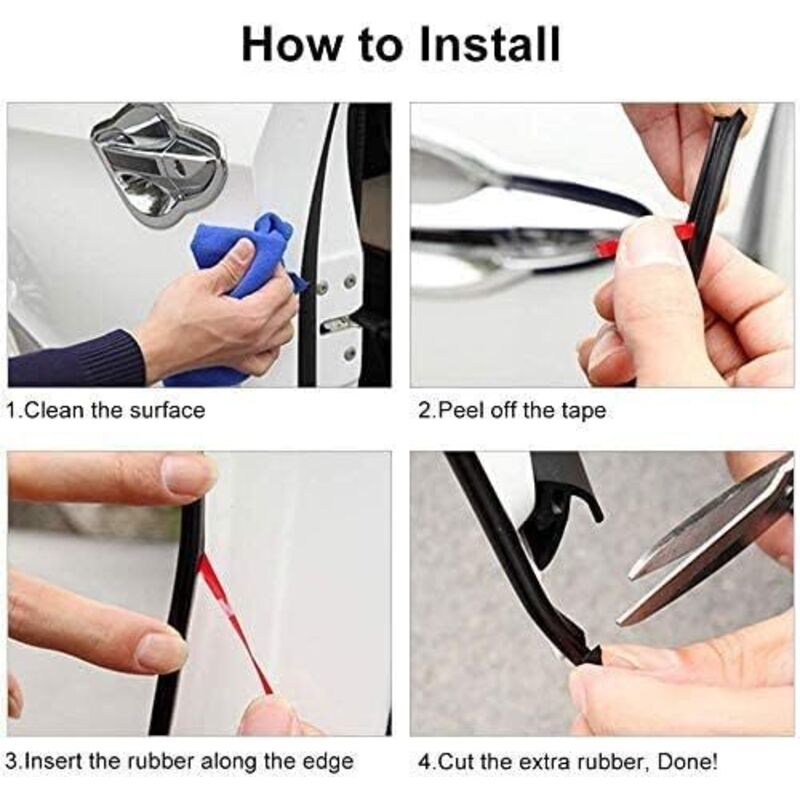 How to Install

1.Clean the surface

2.Peel off the tape

3.Insert the rubber along the edge

4.Cut the extra rubber, Done!