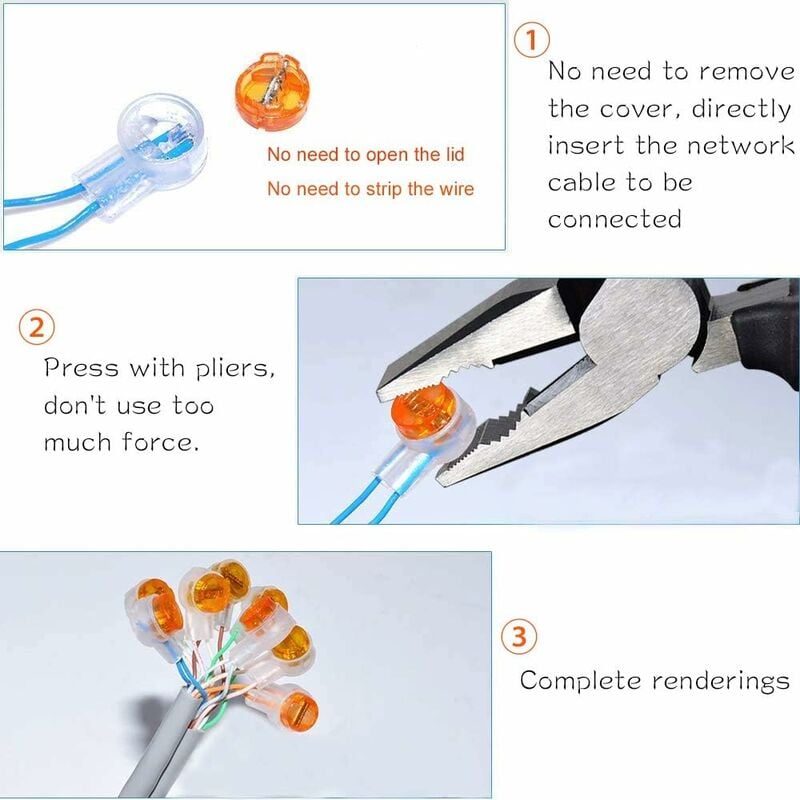 No need to open the lid
No need to strip the wire

1
No need to remove the cover, directly insert the network cable to be connected

2
Press with pliers, don't use too much force.

3
Complete renderings