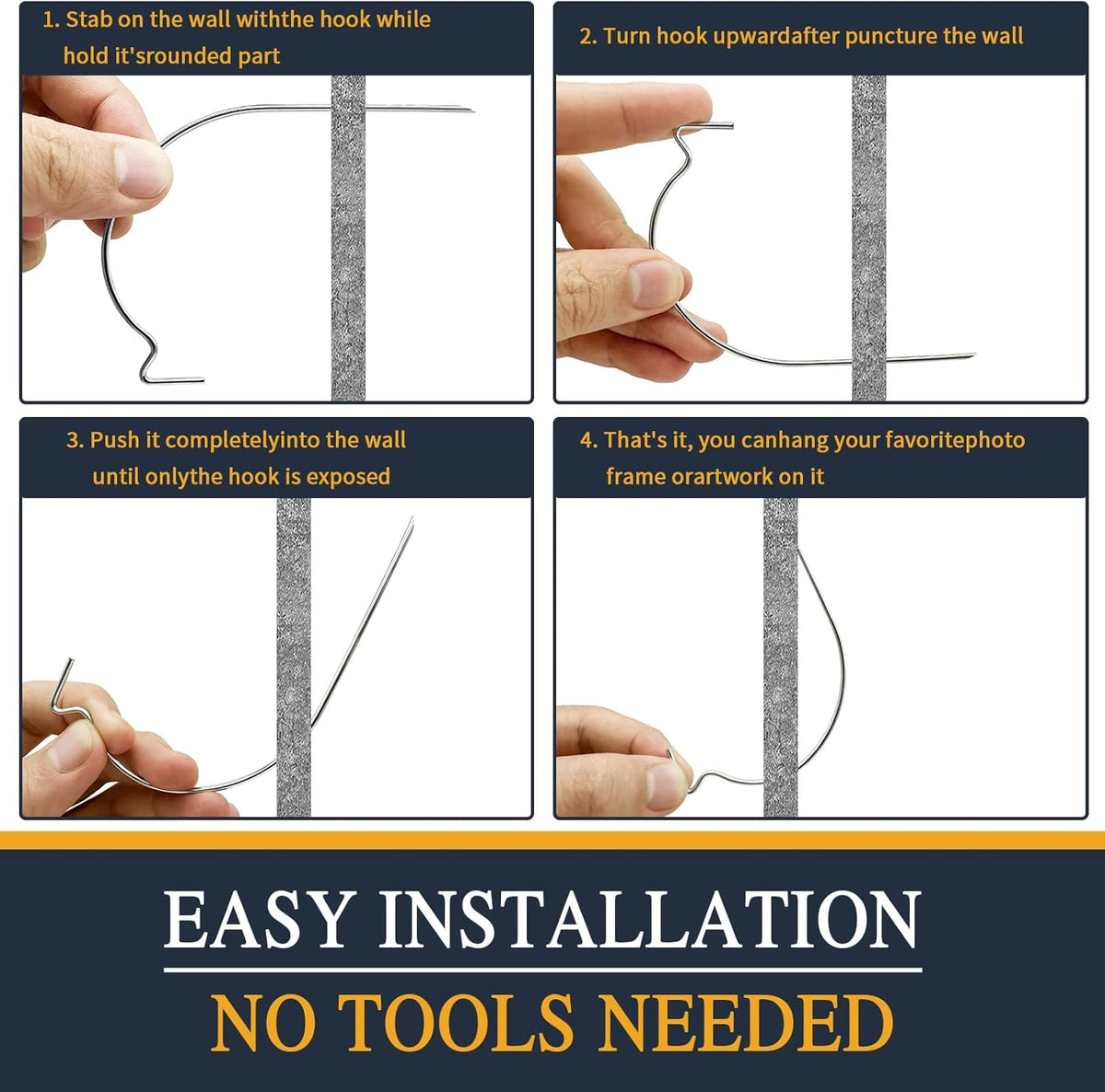 1. Stab on the wall withthe hook while hold it'srounded part

2. Turn hook upwardafter puncture the wall

3. Push it completelyinto the wall until onlythe hook is exposed

4. That's it, you canhang your favoritephoto frame orartwork on it

EASY INSTALLATION

NO TOOLS NEEDED