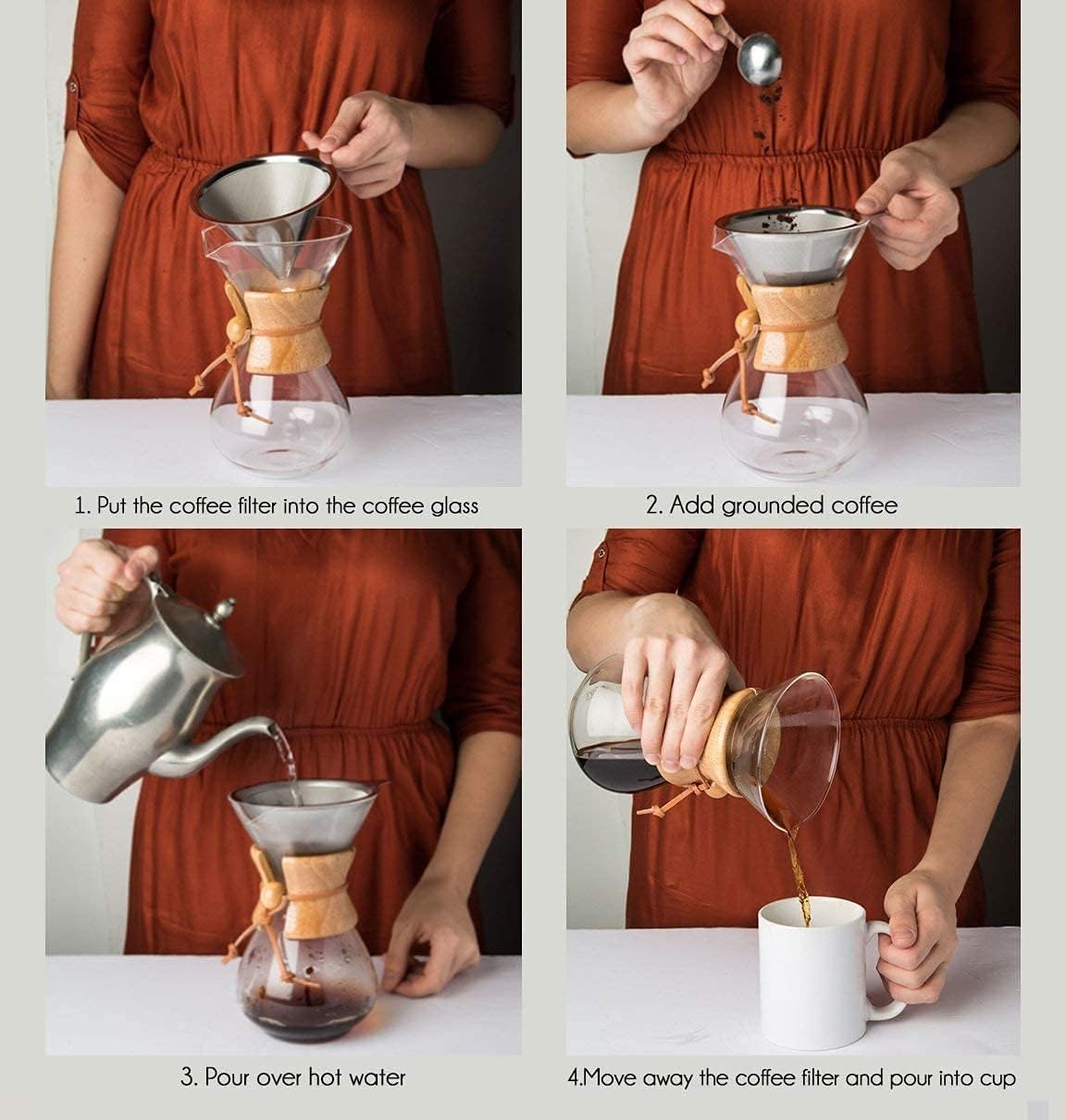 1. Put the coffee filter into the coffee glass

2. Add grounded coffee

3. Pour over hot water

4.Move away the coffee filter and pour into cup