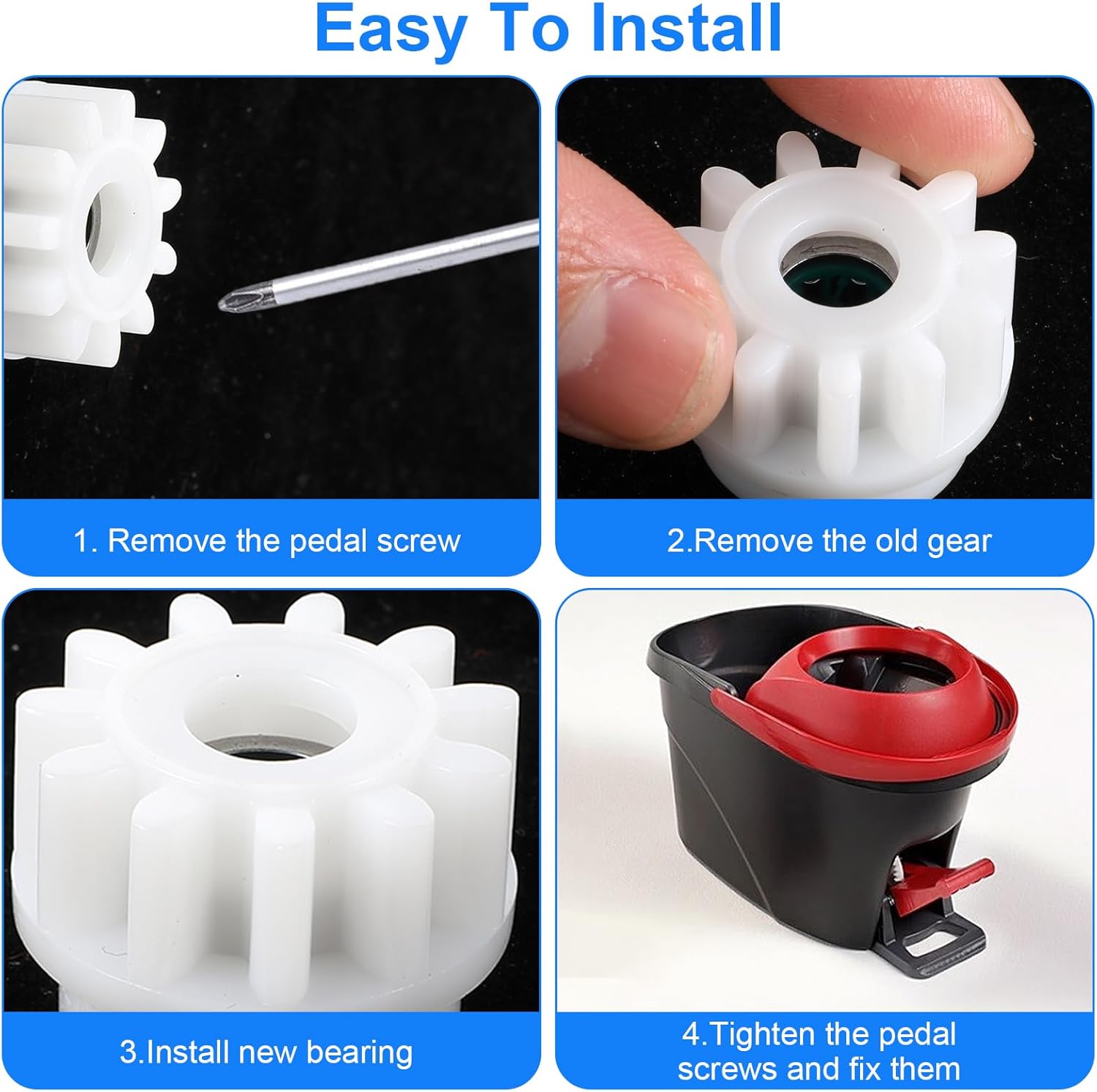 Easy To Install

1. Remove the pedal screw

2.Remove the old gear

3.Install new bearing

4.Tighten the pedal screws and fix them