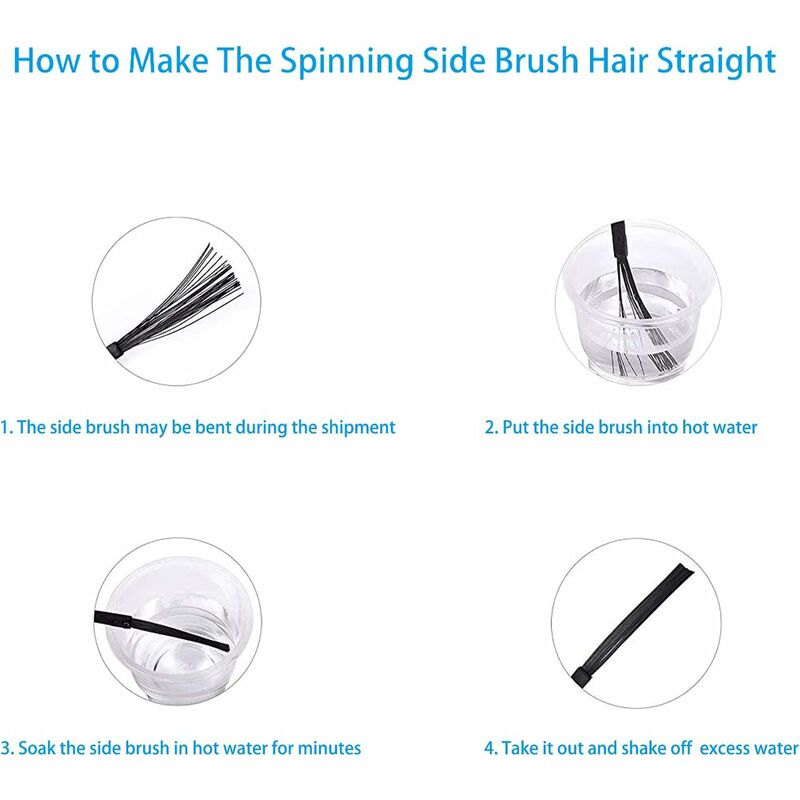 How to Make The Spinning Side Brush Hair Straight

1. The side brush may be bent during the shipment

2. Put the side brush into hot water

3. Soak the side brush in hot water for minutes

4. Take it out and shake off excess water