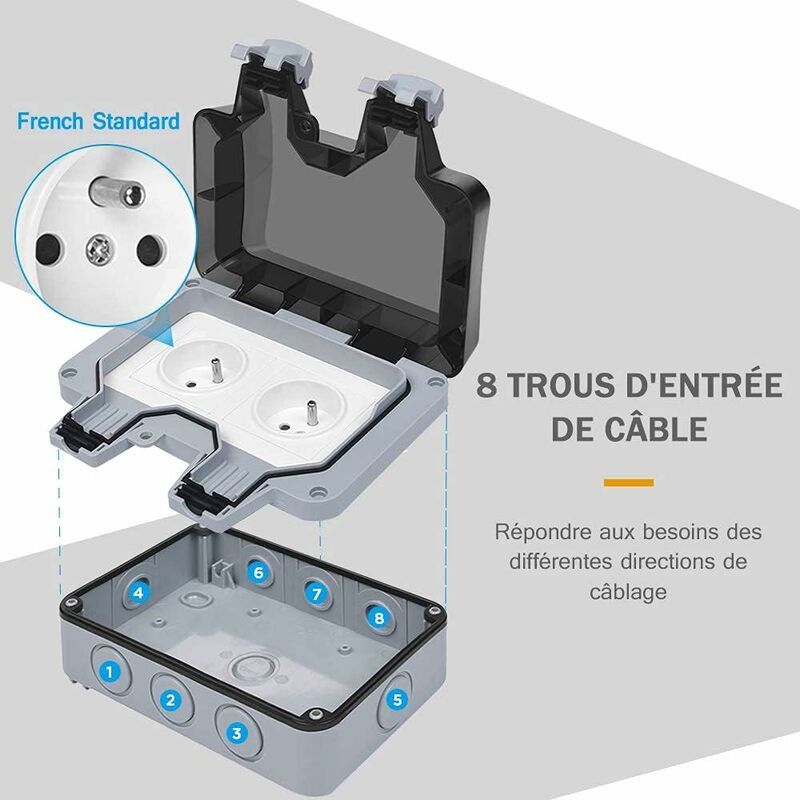 French Standard

8 TROUS D'ENTRÉE DE CÂBLE

Répondre aux besoins des différentes directions de câblage

4
6
7
8
1
2
3
5