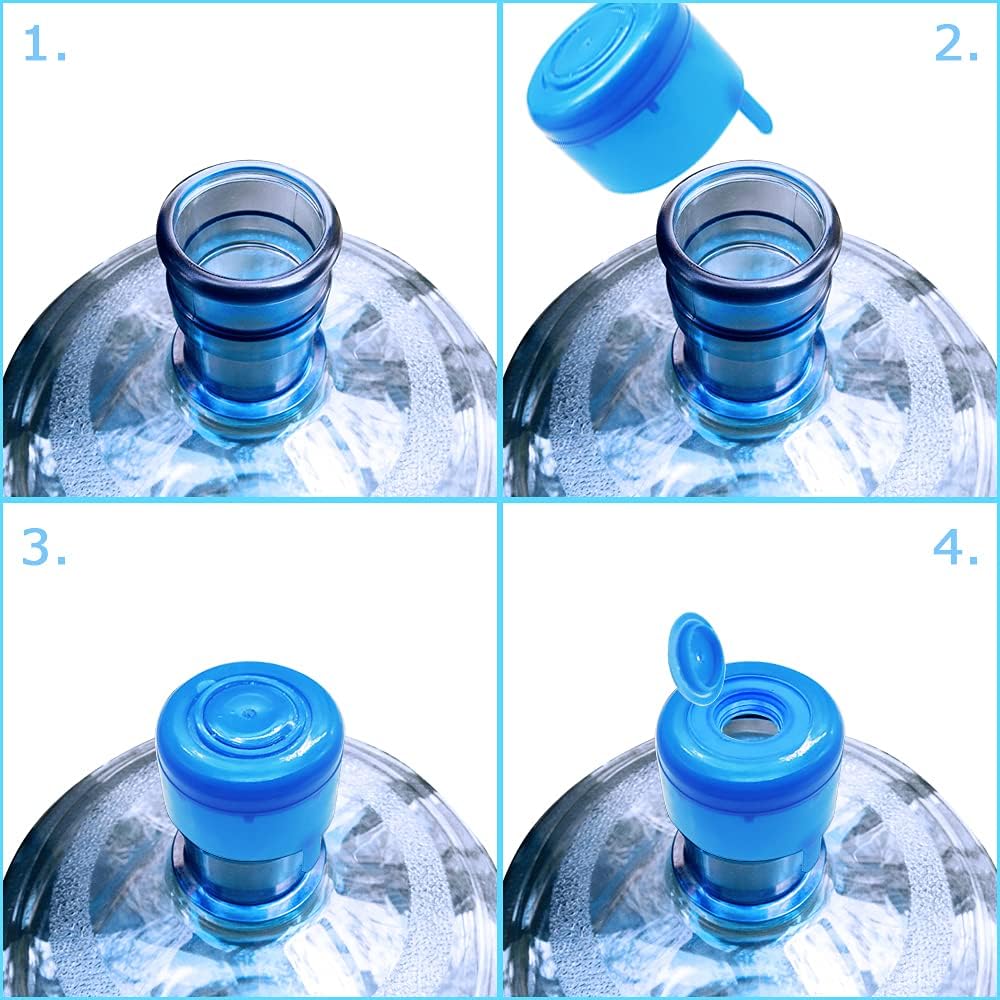 1.

2.

3.

4.