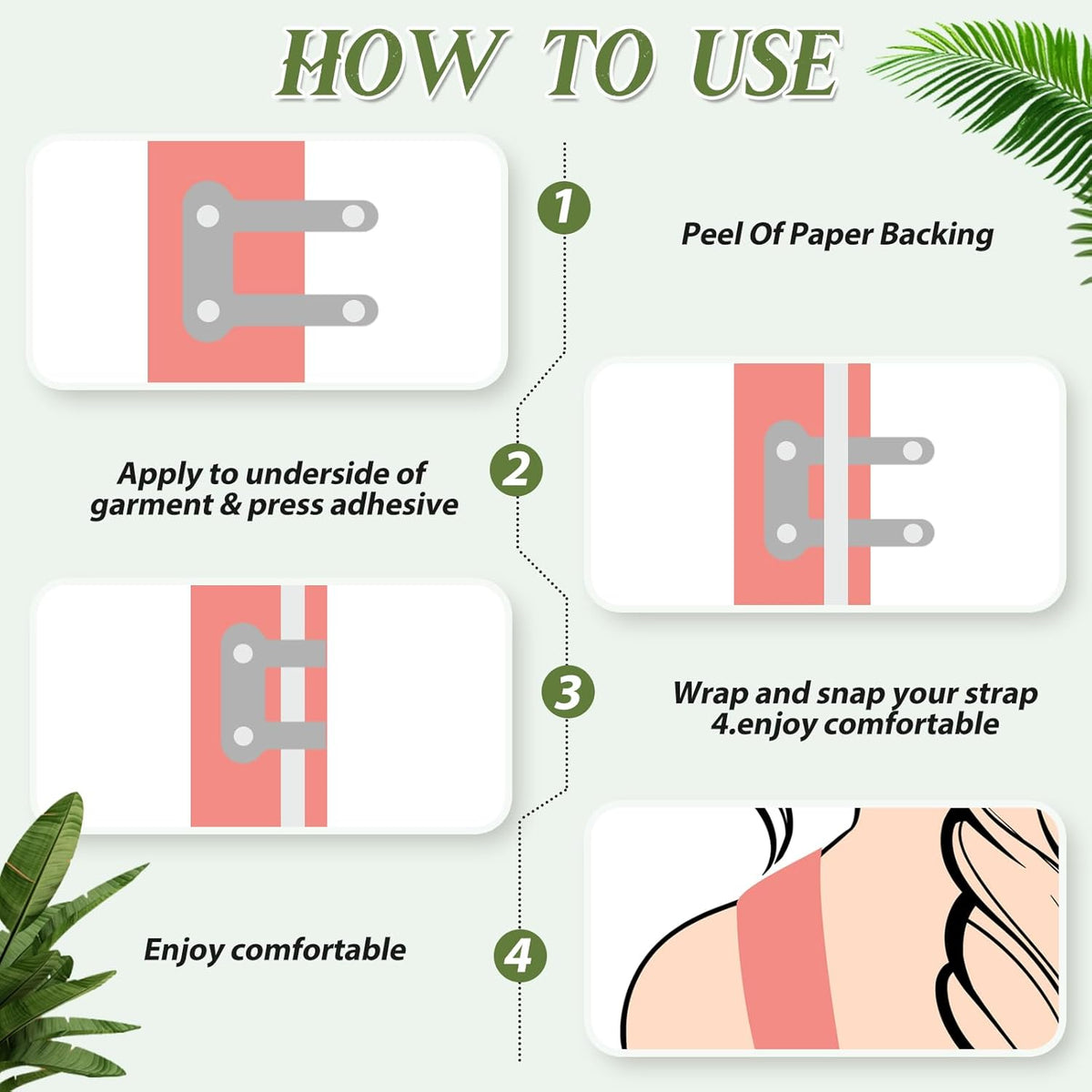 HOW TO USE

1

Peel Of Paper Backing

Apply to underside of garment & press adhesive

2

3

Wrap and snap your strap
4.enjoy comfortable

Enjoy comfortable

4