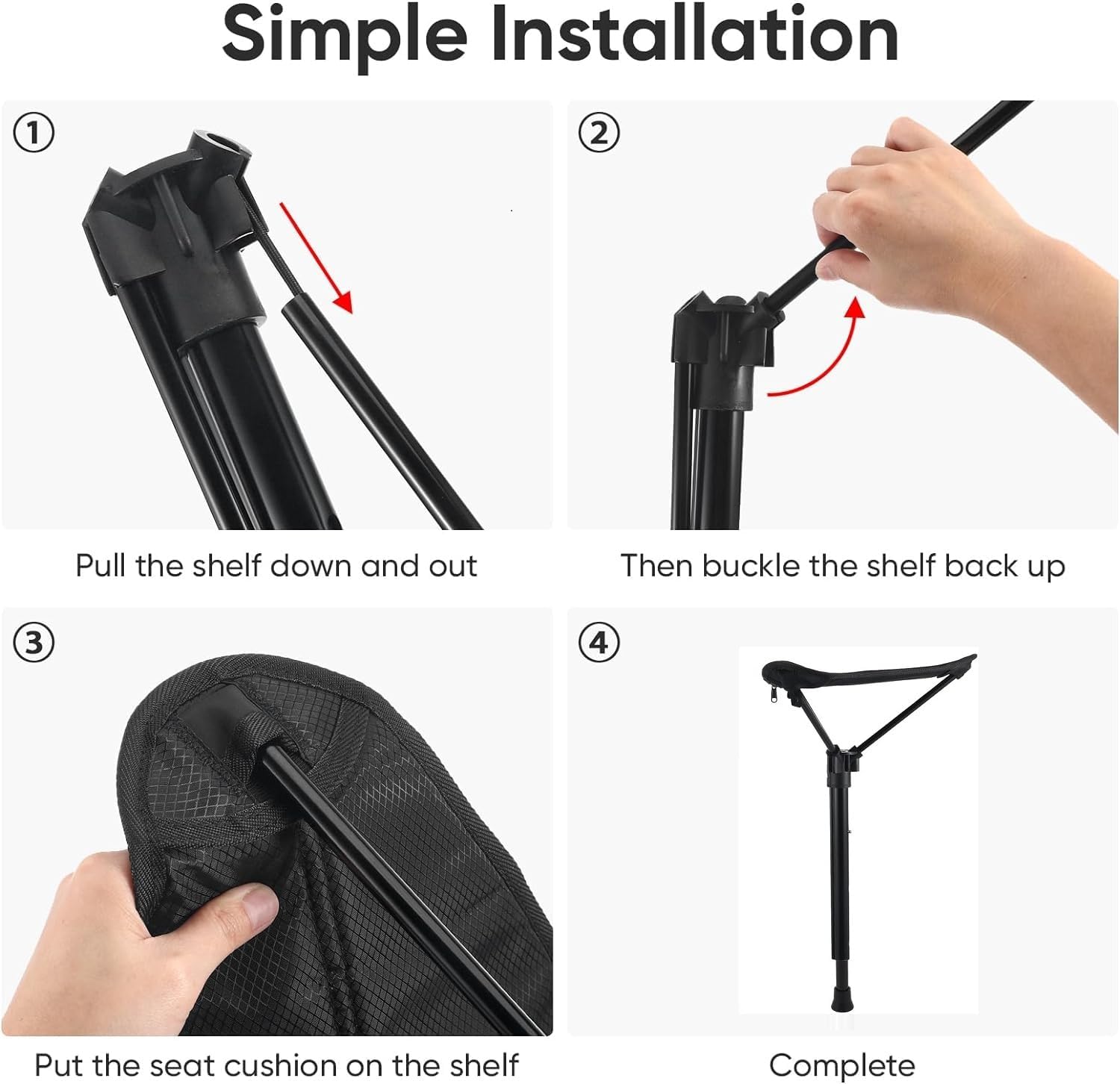 Simple Installation

①

Pull the shelf down and out

②

Then buckle the shelf back up

③

Put the seat cushion on the shelf

④

Complete