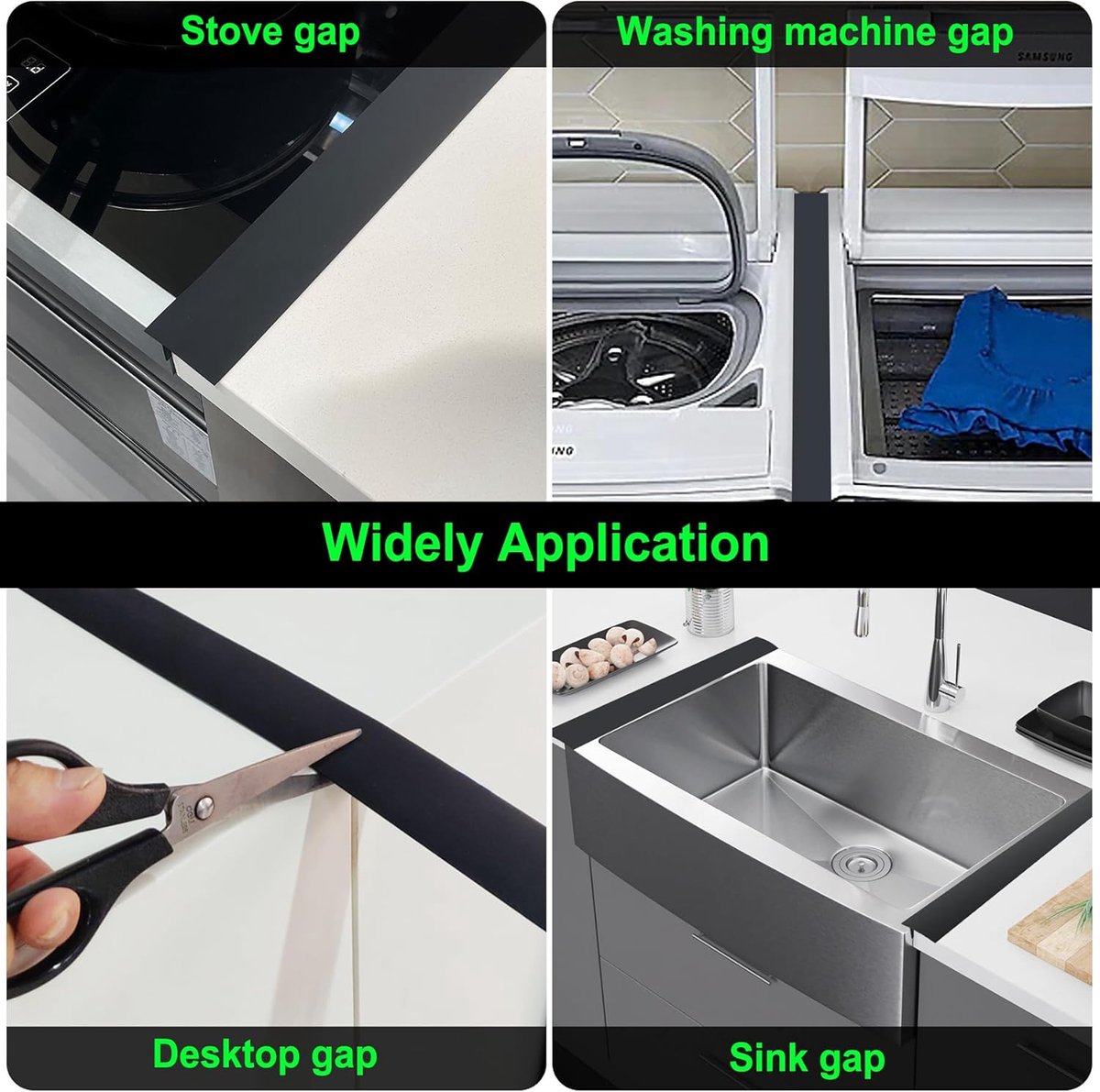 Stove gap

Washing machine gap

SAMSUNG

Widely Application

Desktop gap

Sink gap