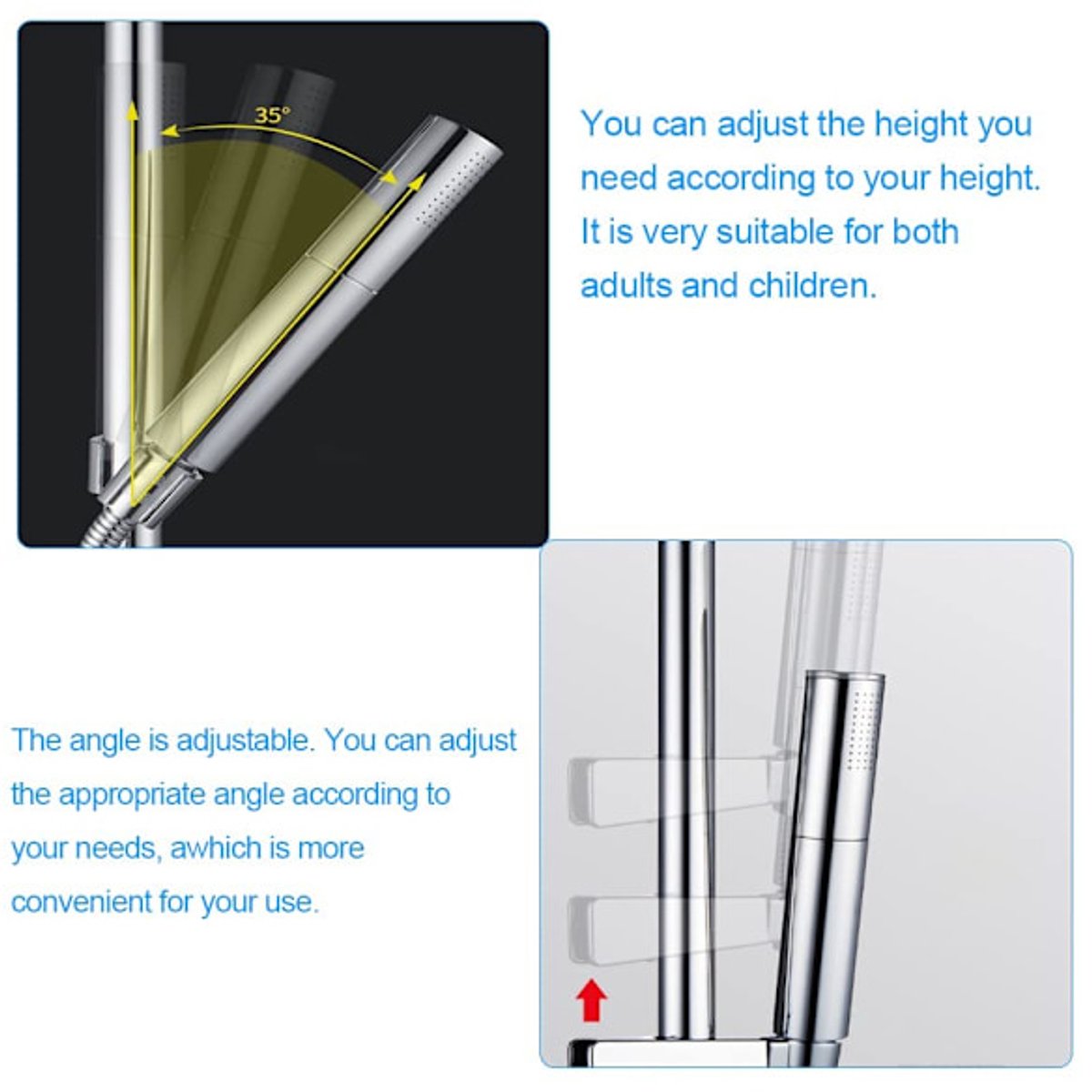 35°

You can adjust the height you need according to your height. It is very suitable for both adults and children.

The angle is adjustable. You can adjust the appropriate angle according to your needs, awhich is more convenient for your use.