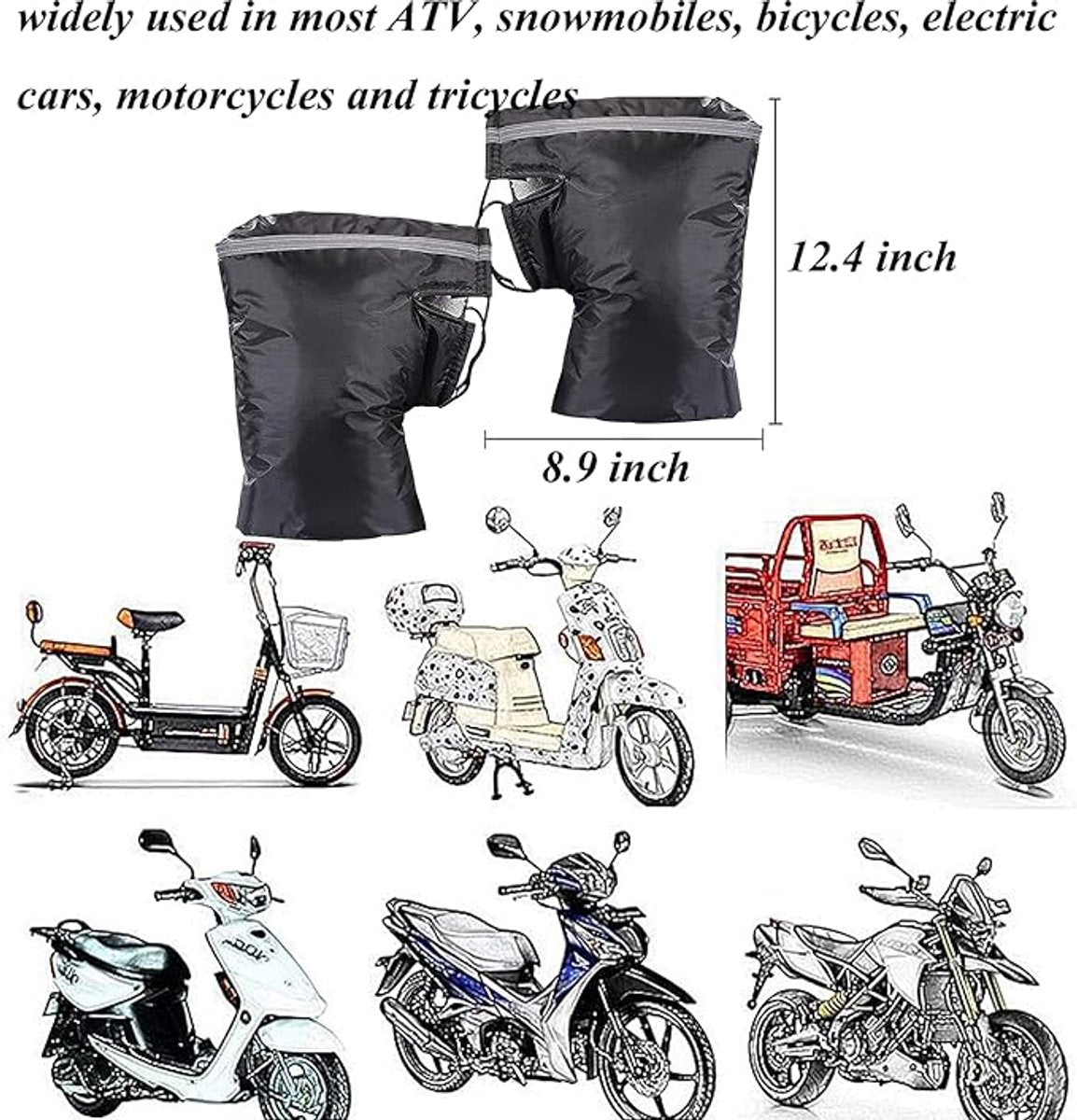 widely used in most ATV, snowmobiles, bicycles, electric cars, motorcycles and tricycles

12.4 inch

8.9 inch