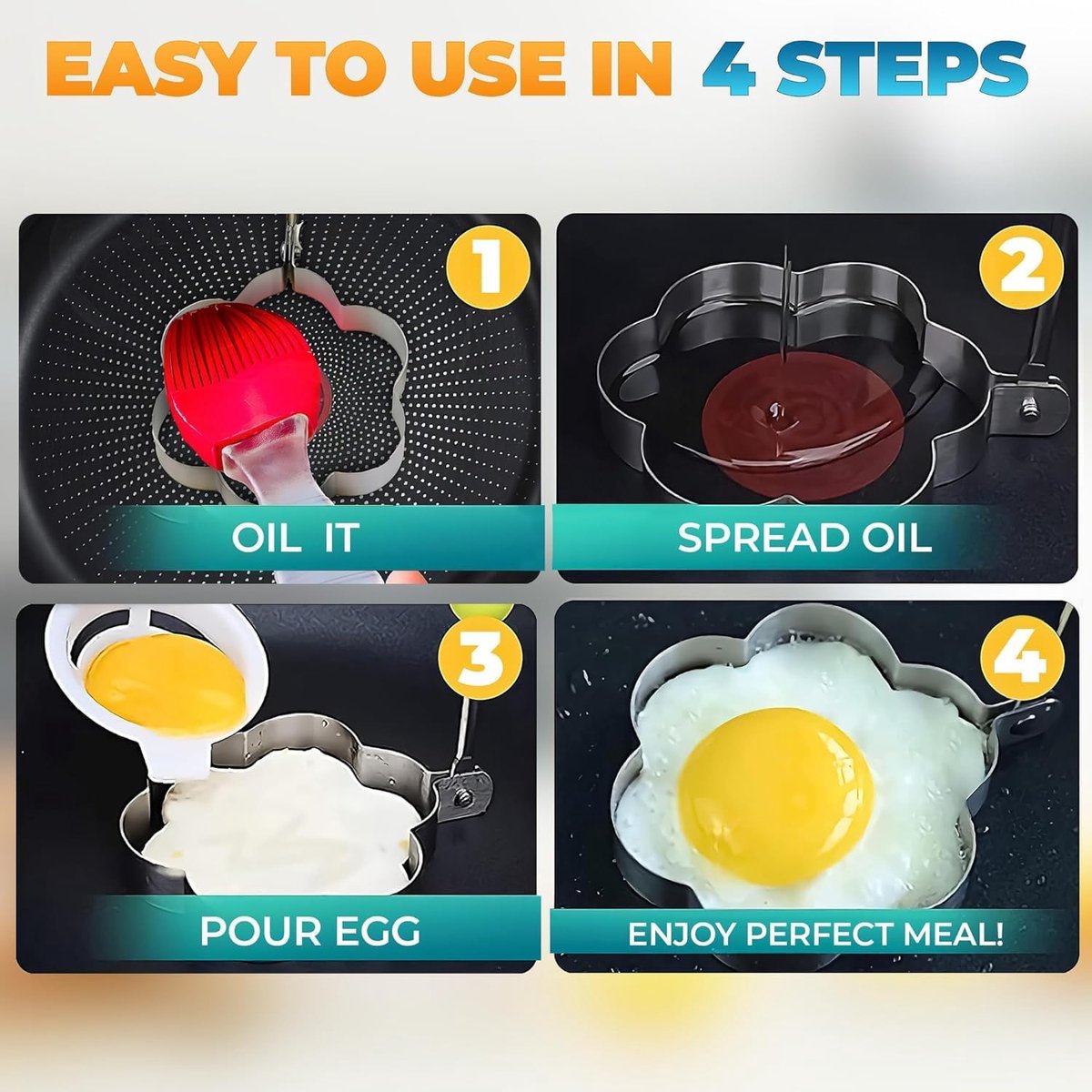 EASY TO USE IN 4 STEPS

1
OIL IT

2
SPREAD OIL

3
POUR EGG

4
ENJOY PERFECT MEAL!