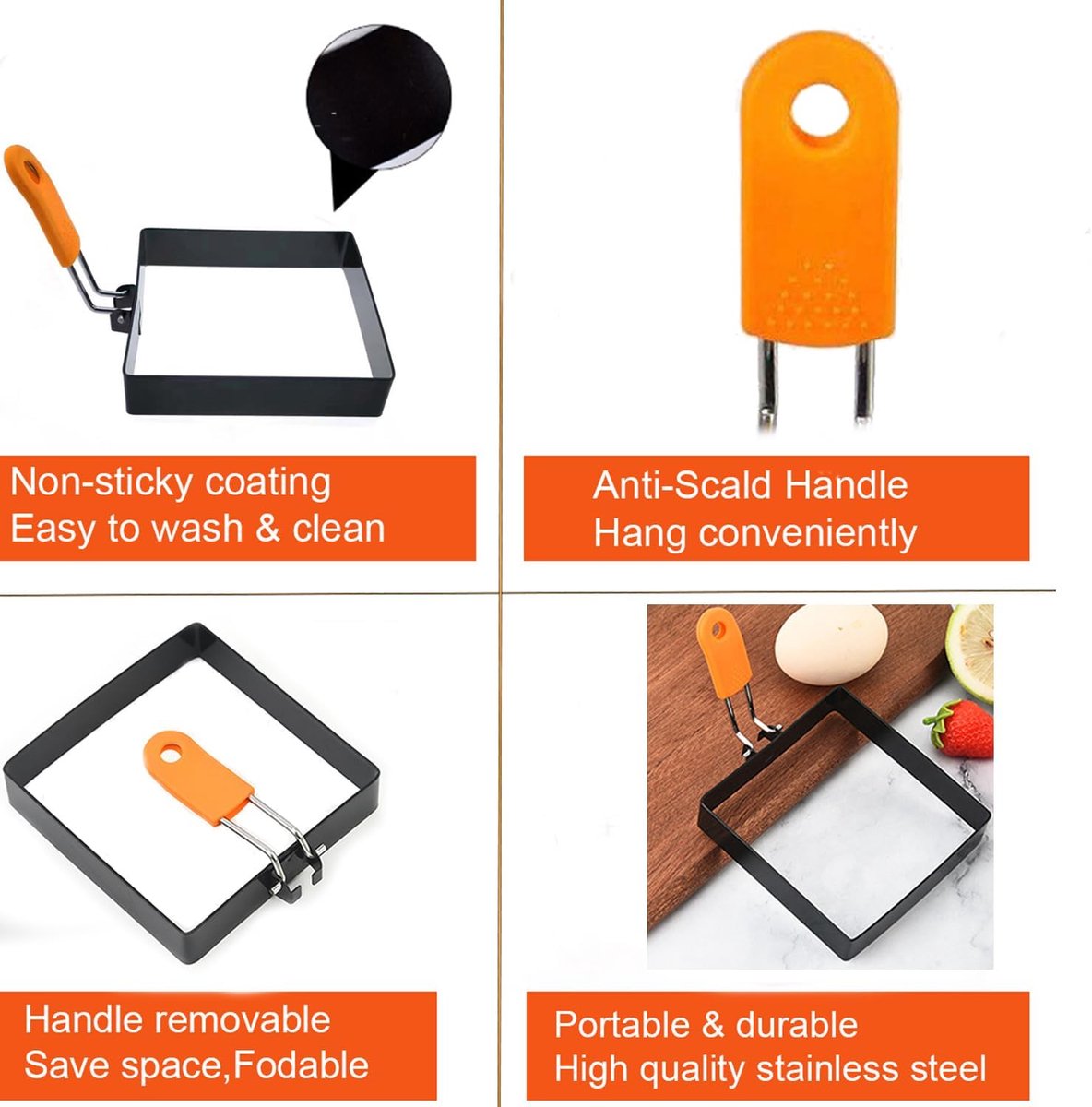 Non-sticky coating
Easy to wash & clean

Anti-Scald Handle
Hang conveniently

Handle removable
Save space,Fodable

Portable & durable
High quality stainless steel