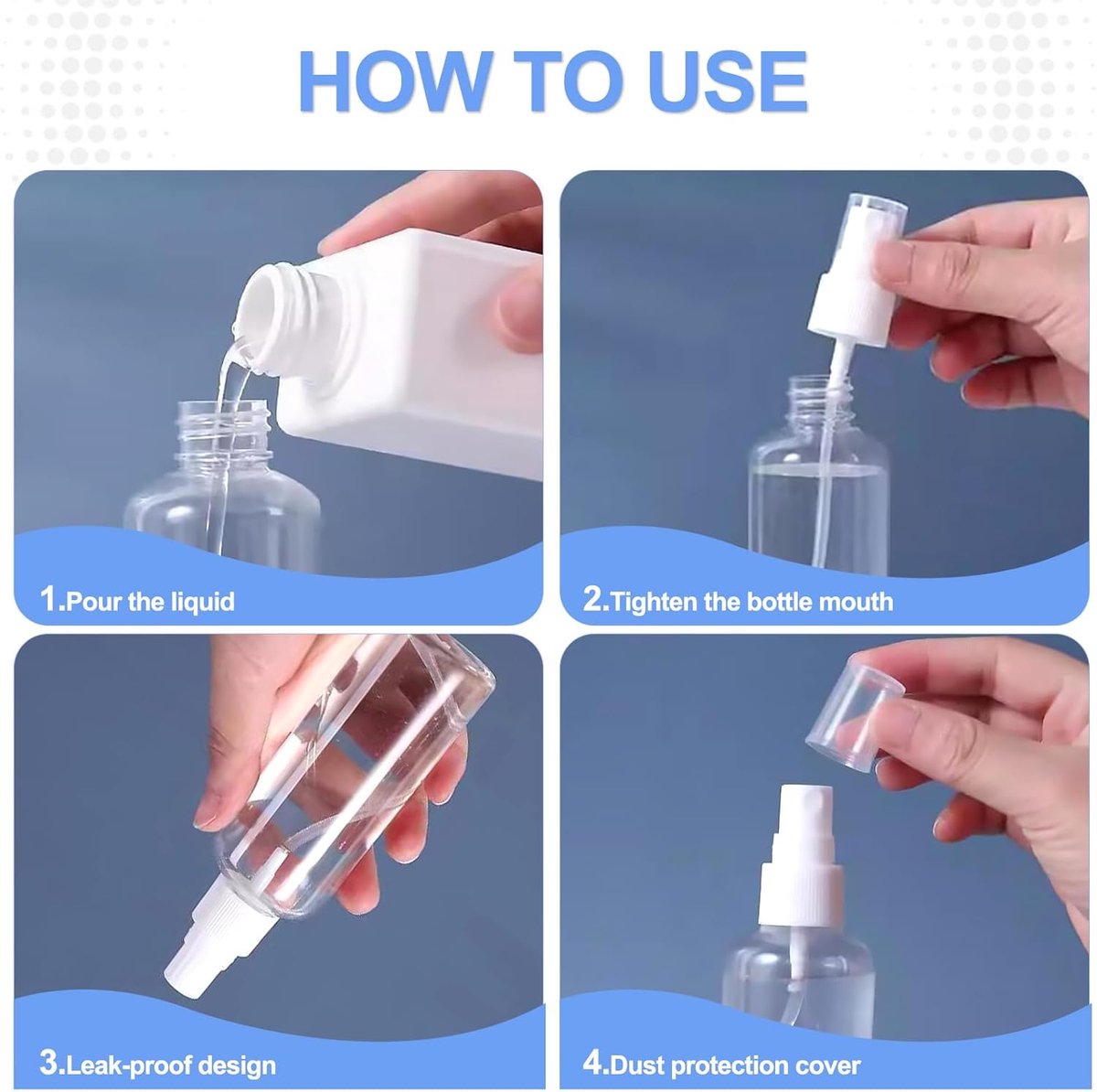 HOW TO USE

1.Pour the liquid

2.Tighten the bottle mouth

3.Leak-proof design

4.Dust protection cover