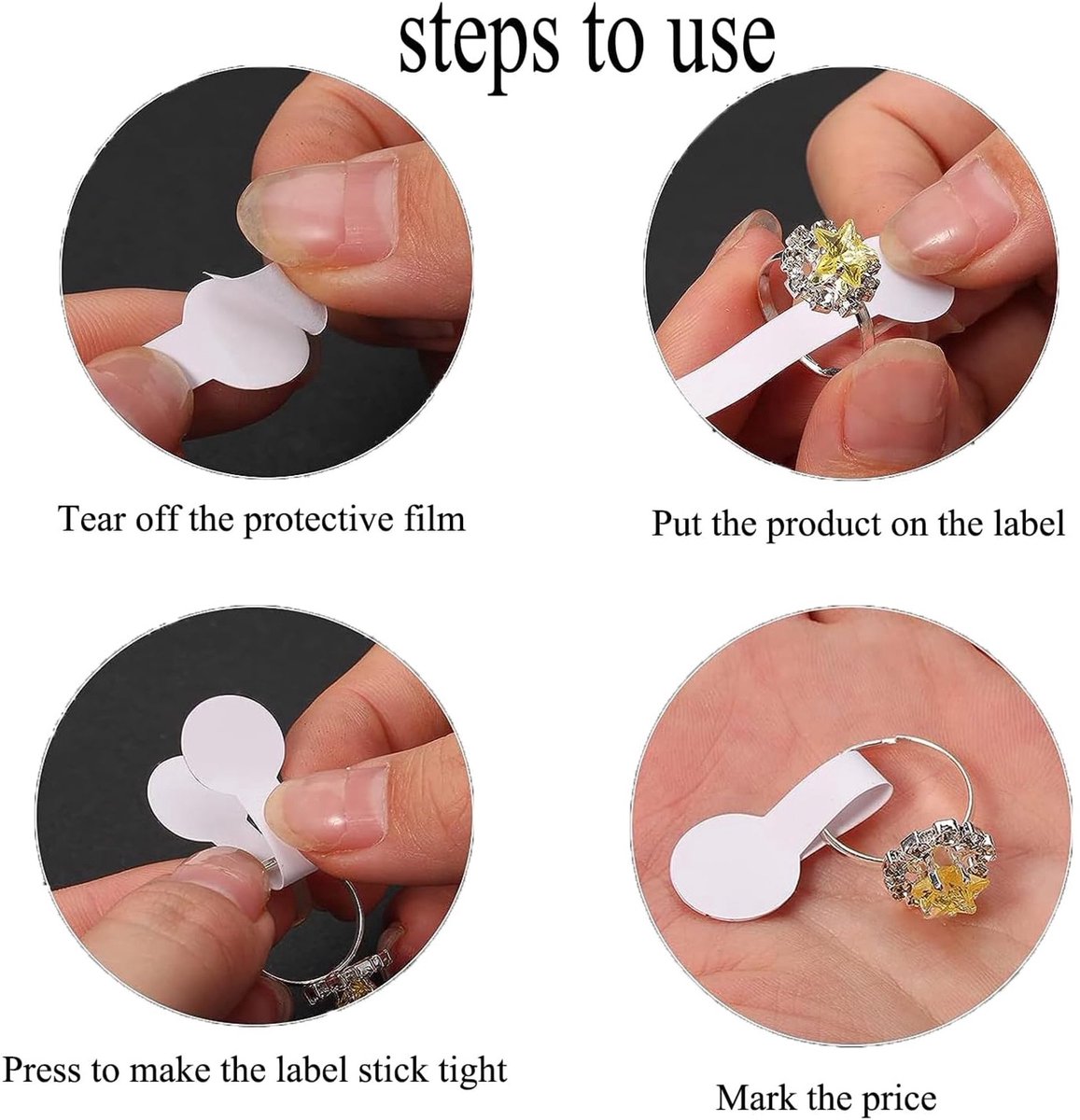 steps to use

Tear off the protective film

Put the product on the label

Press to make the label stick tight

Mark the price