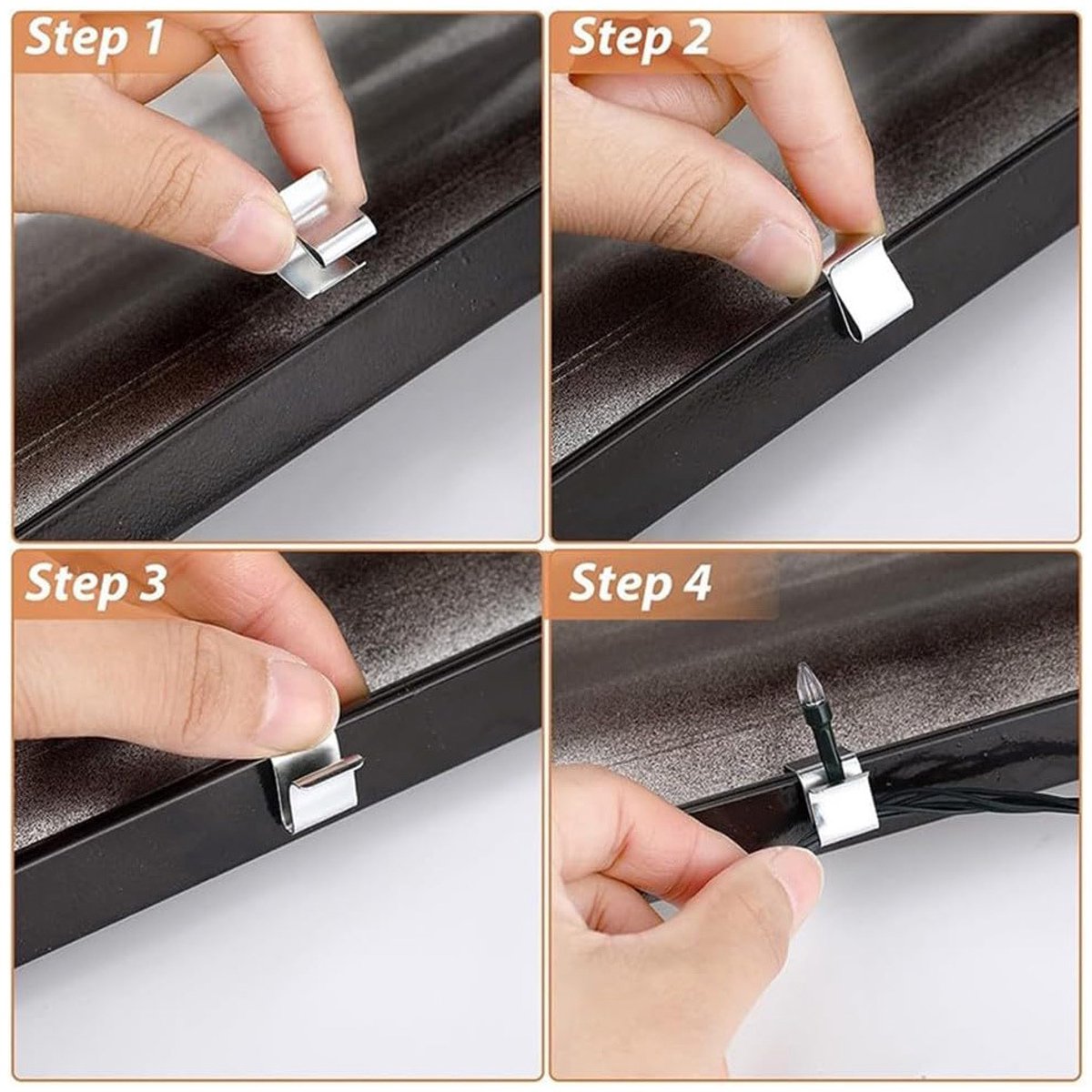 Step 1

Step 2

Step 3

Step 4