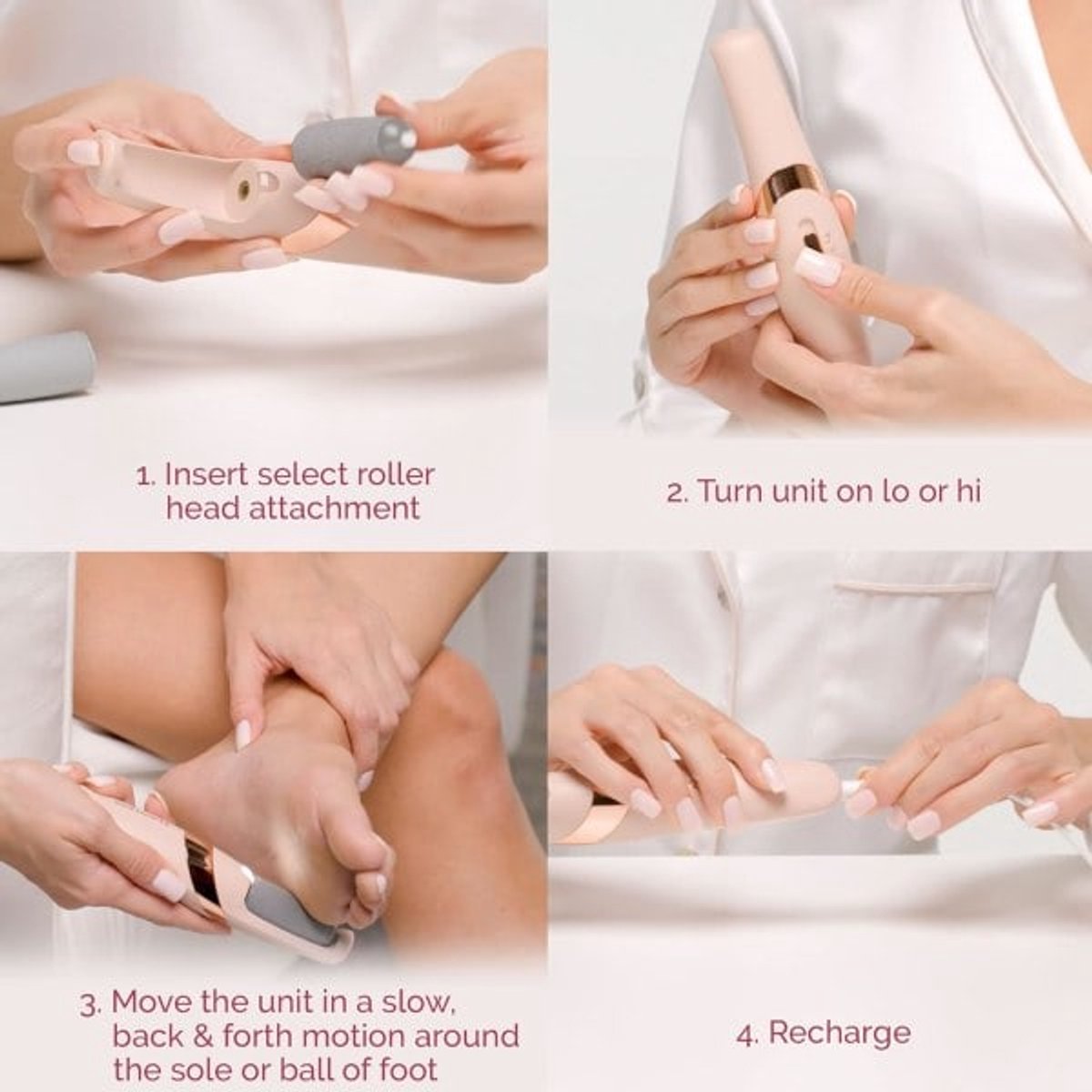 1. Insert select roller head attachment

2. Turn unit on lo or hi

3. Move the unit in a slow, back & forth motion around the sole or ball of foot

4. Recharge