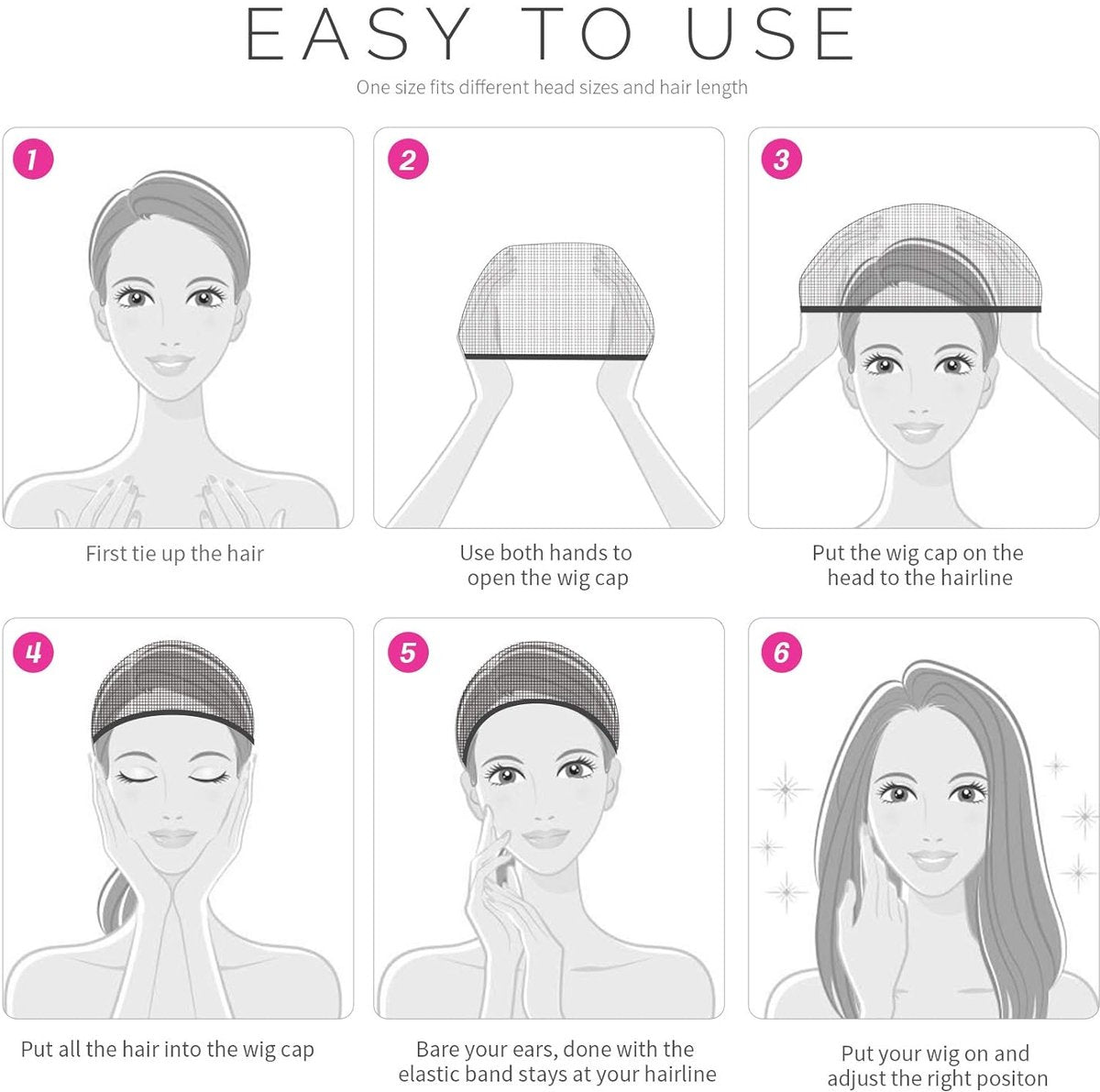 EASY TO USE

One size fits different head sizes and hair length

1

First tie up the hair

2

Use both hands to open the wig cap

3

Put the wig cap on the head to the hairline

4

Put all the hair into the wig cap

5

Bare your ears, done with the elastic band stays at your hairline

6

Put your wig on and adjust the right positon