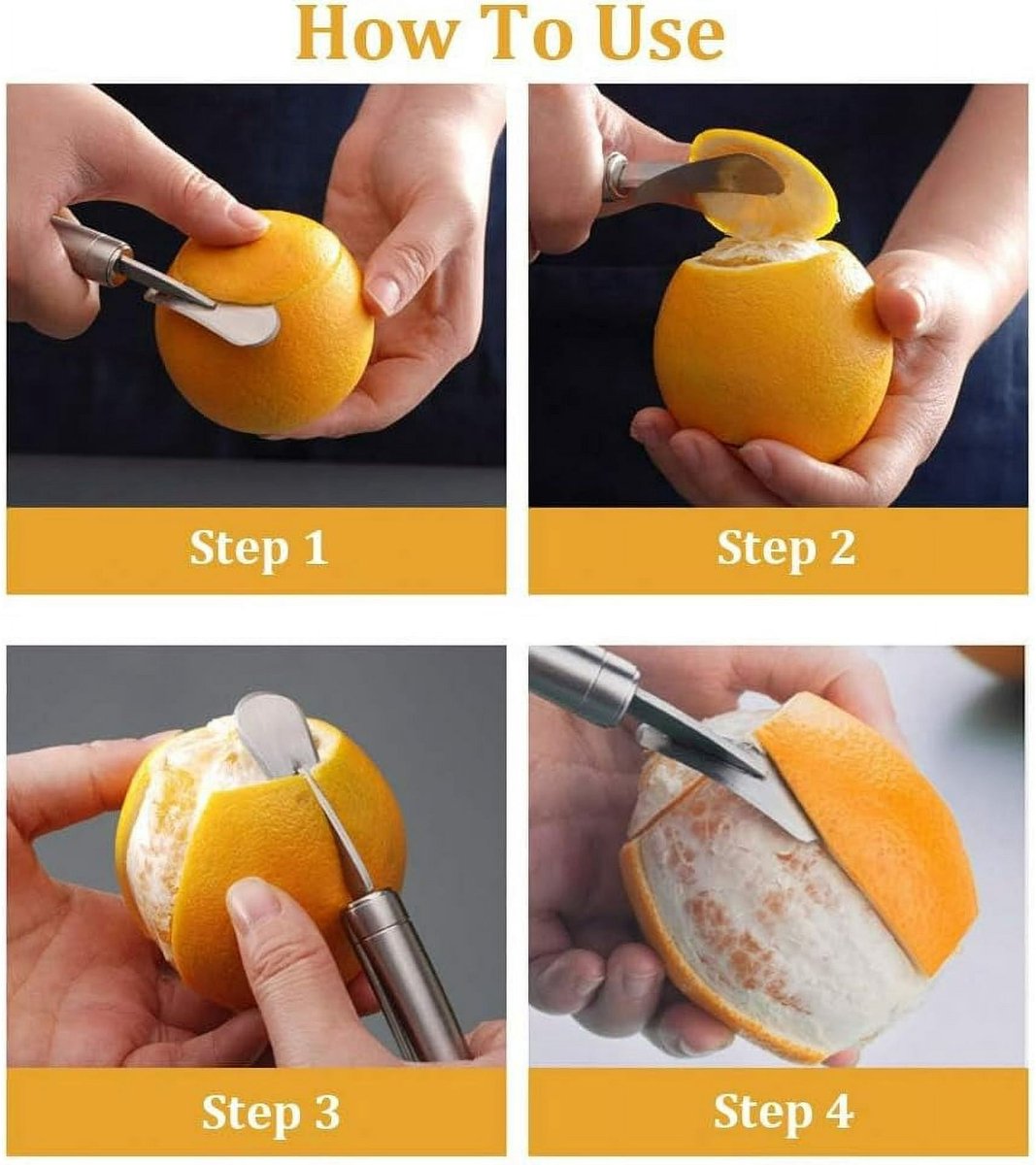 How To Use

Step 1

Step 2

Step 3

Step 4