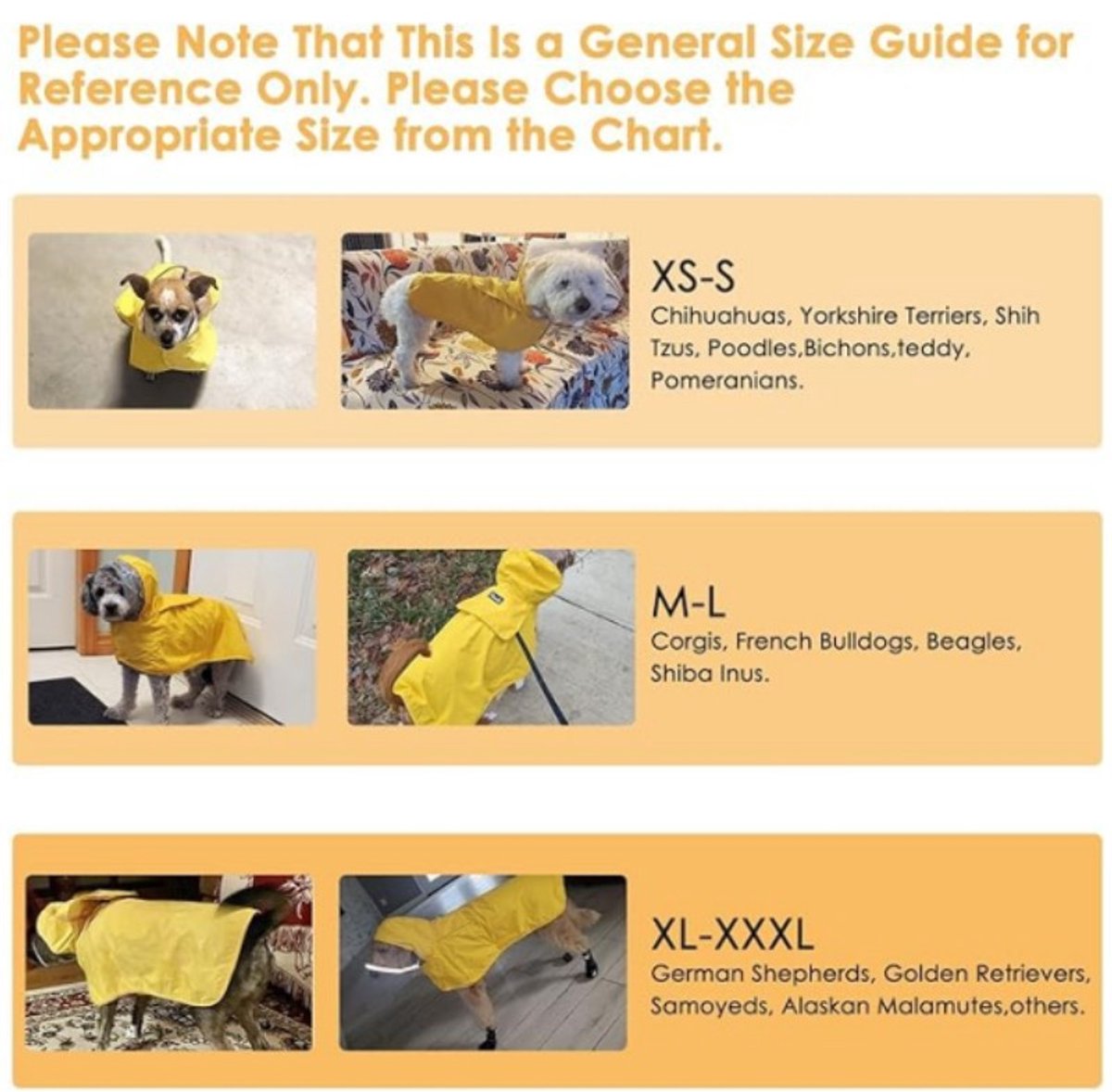 Please Note That This Is a General Size Guide for Reference Only. Please Choose the Appropriate Size from the Chart.

XS-S
Chihuahuas, Yorkshire Terriers, Shih Tzus, Poodles,Bichons,teddy, Pomeranians.

M-L
Corgis, French Bulldogs, Beagles, Shiba Inus.

XL-XXXL
German Shepherds, Golden Retrievers, Samoyeds, Alaskan Malamutes,others.