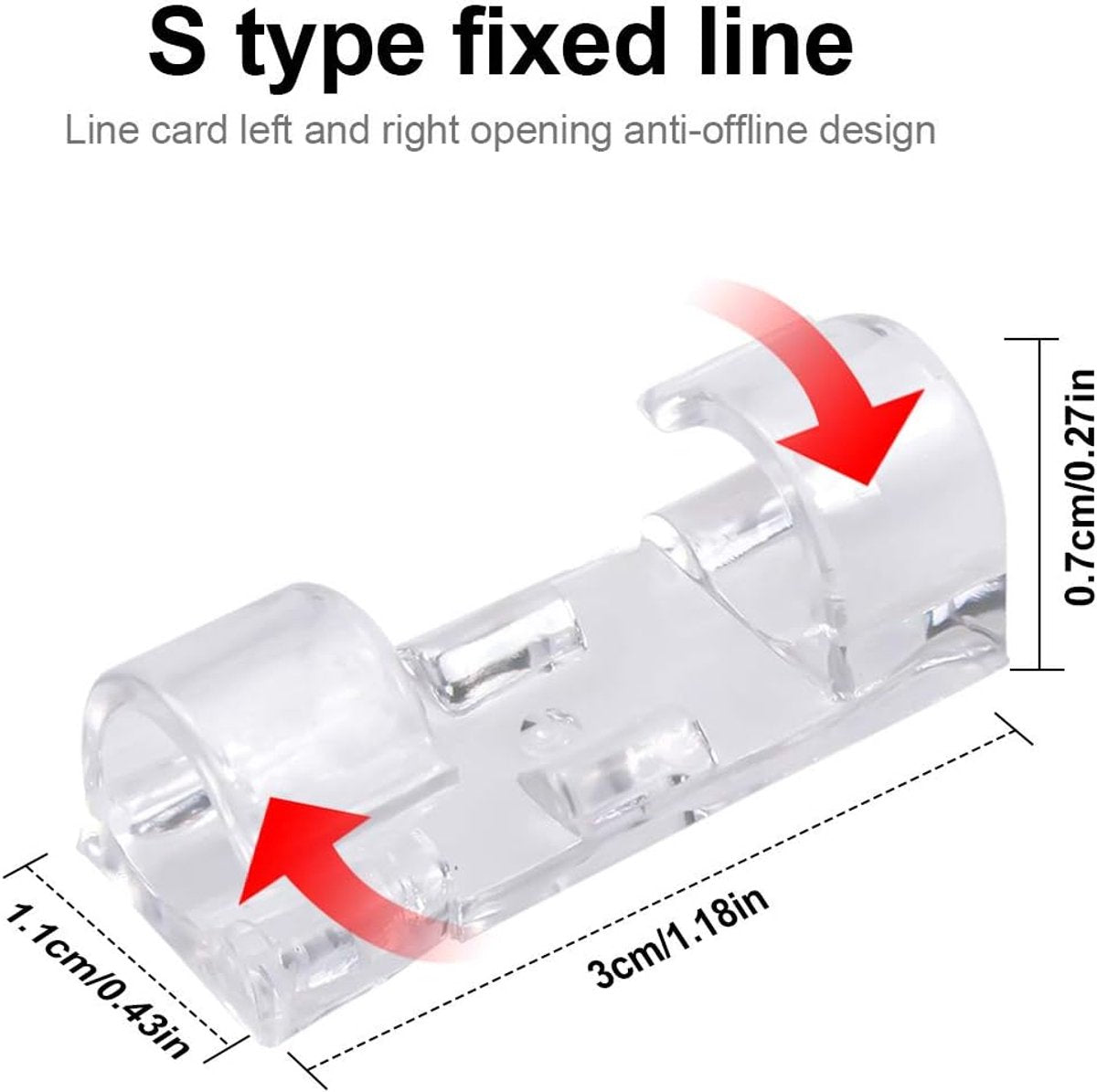 S type fixed line

Line card left and right opening anti-offline design

0.7cm/0.27in

1.1cm/0.43in

3cm/1.18in