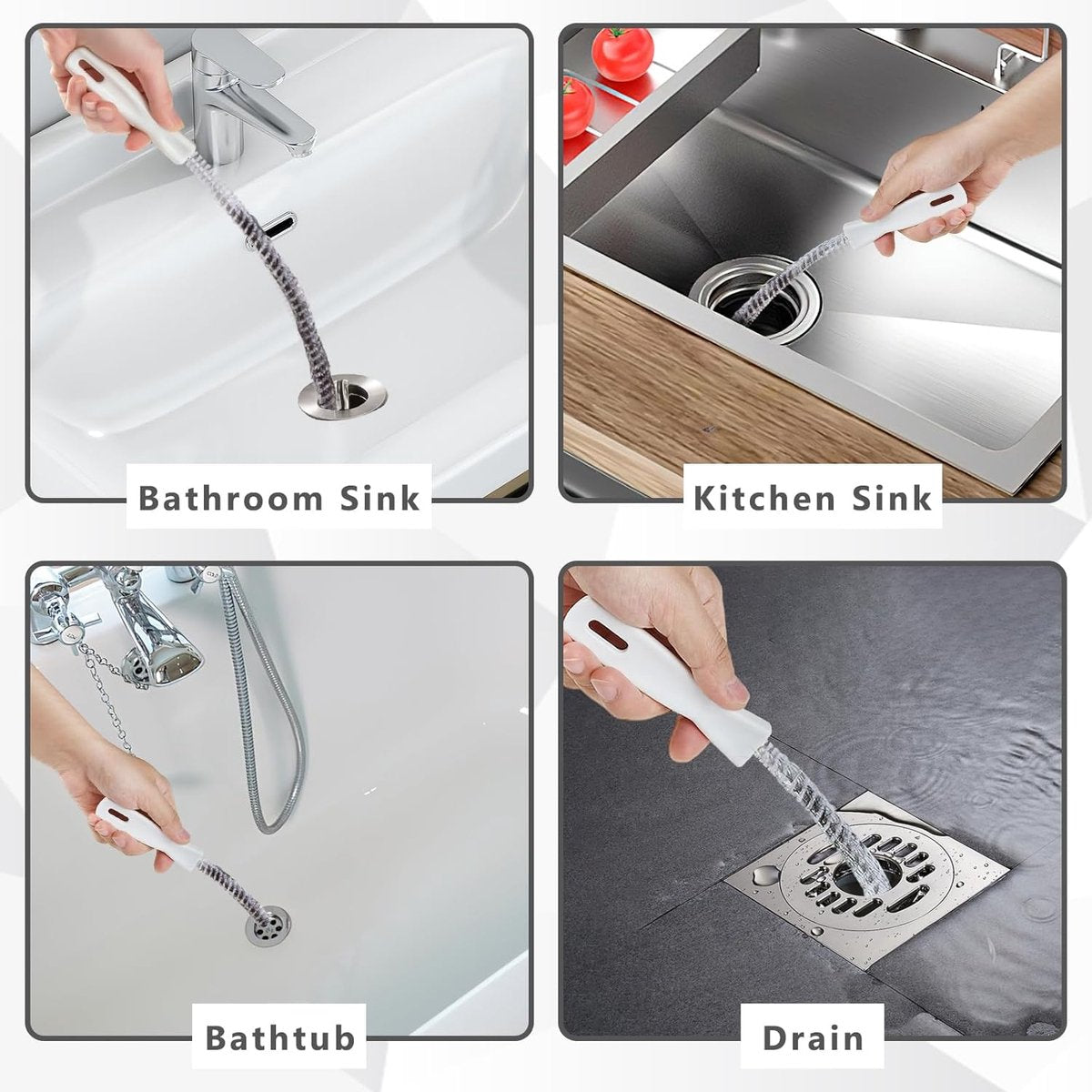 Bathroom Sink

Kitchen Sink

Bathtub

Drain