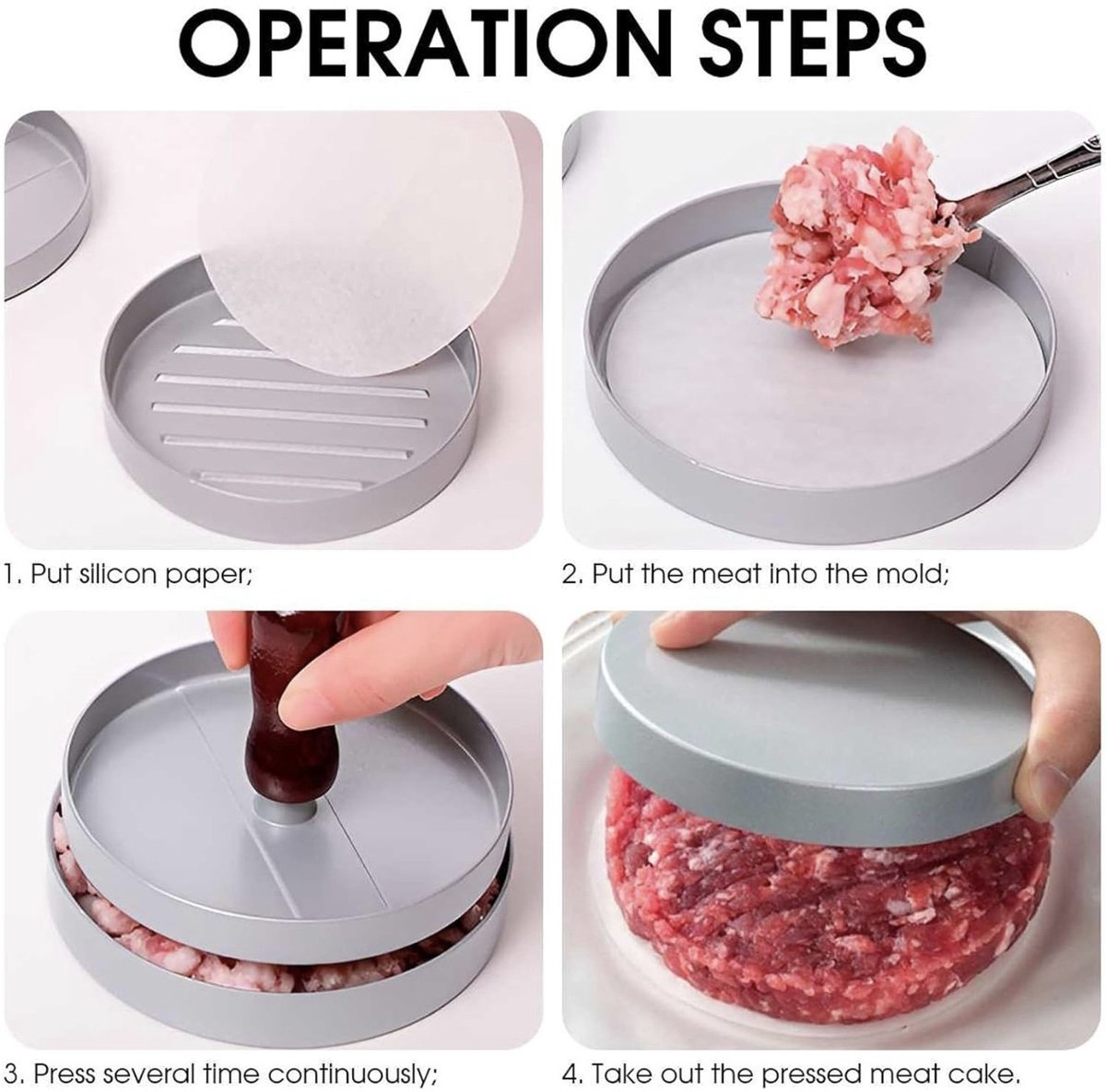 OPERATION STEPS

1. Put silicon paper;

2. Put the meat into the mold;

3. Press several time continuously;

4. Take out the pressed meat cake.