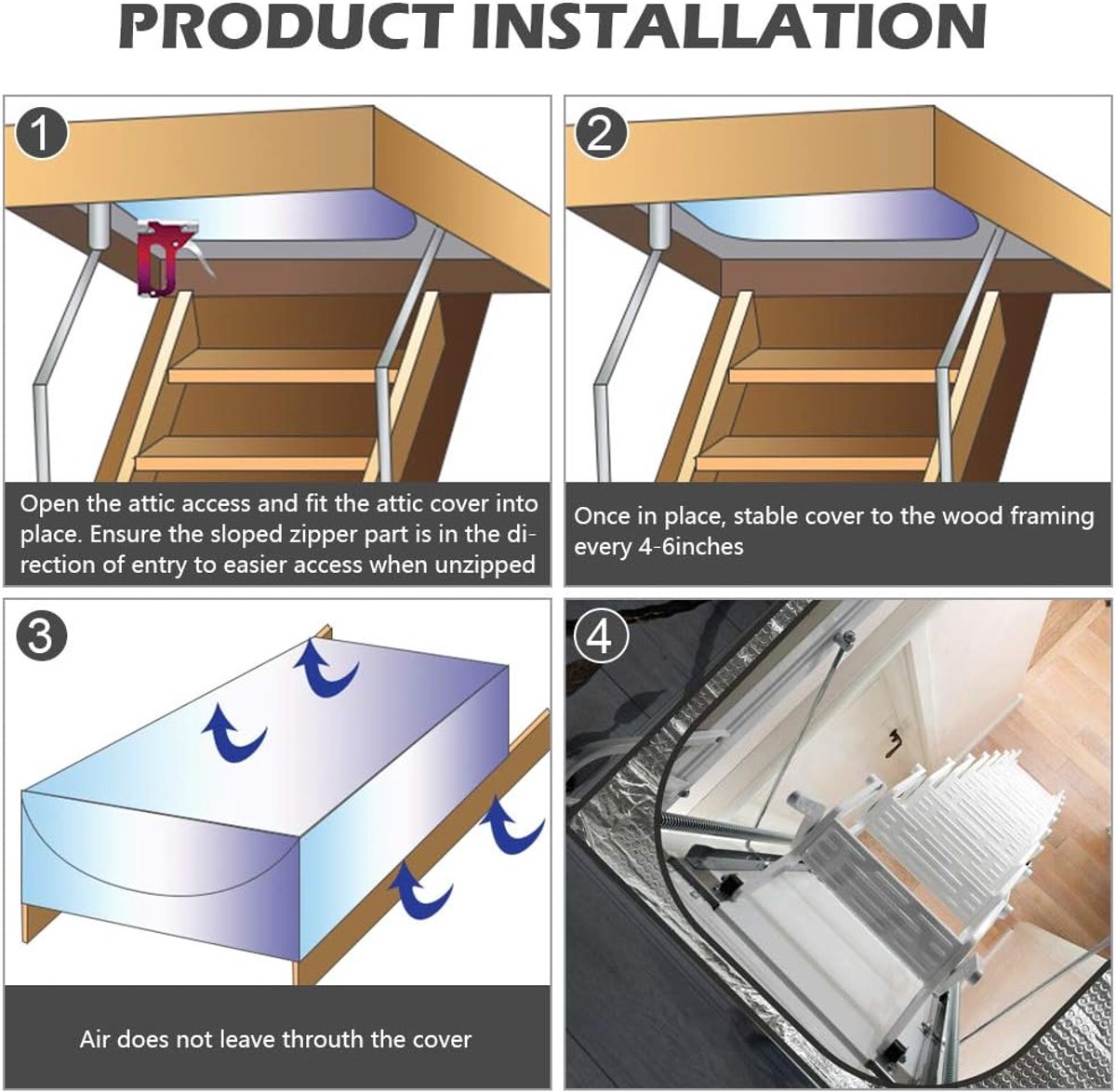 PRODUCT INSTALLATION

1

Open the attic access and fit the attic cover into place. Ensure the sloped zipper part is in the direction of entry to easier access when unzipped

2

Once in place, stable cover to the wood framing every 4-6inches

3

Air does not leave throuth the cover

4