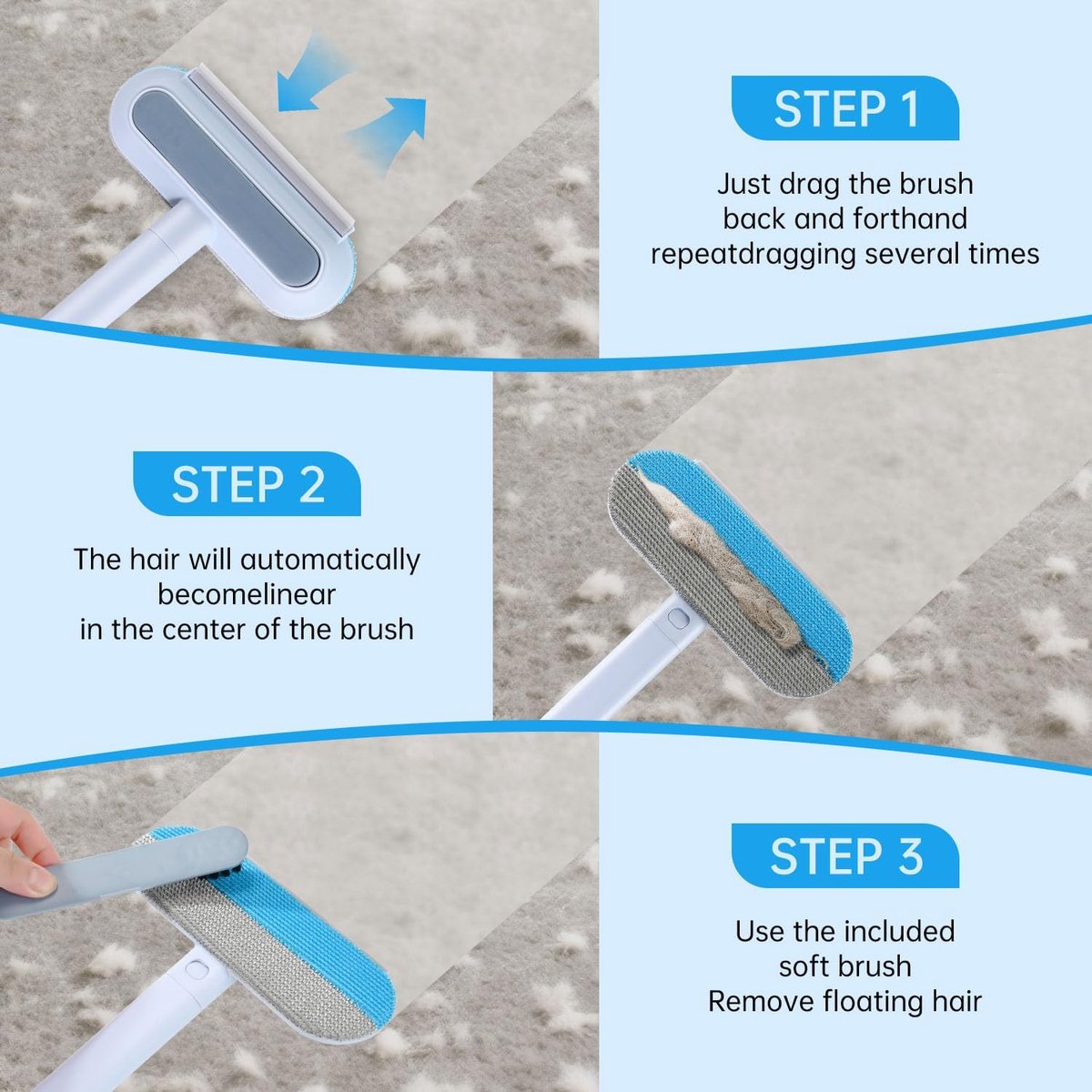 STEP 1

Just drag the brush back and forthand repeatdragging several times

STEP 2

The hair will automatically becomelinear in the center of the brush

STEP 3

Use the included soft brush Remove floating hair