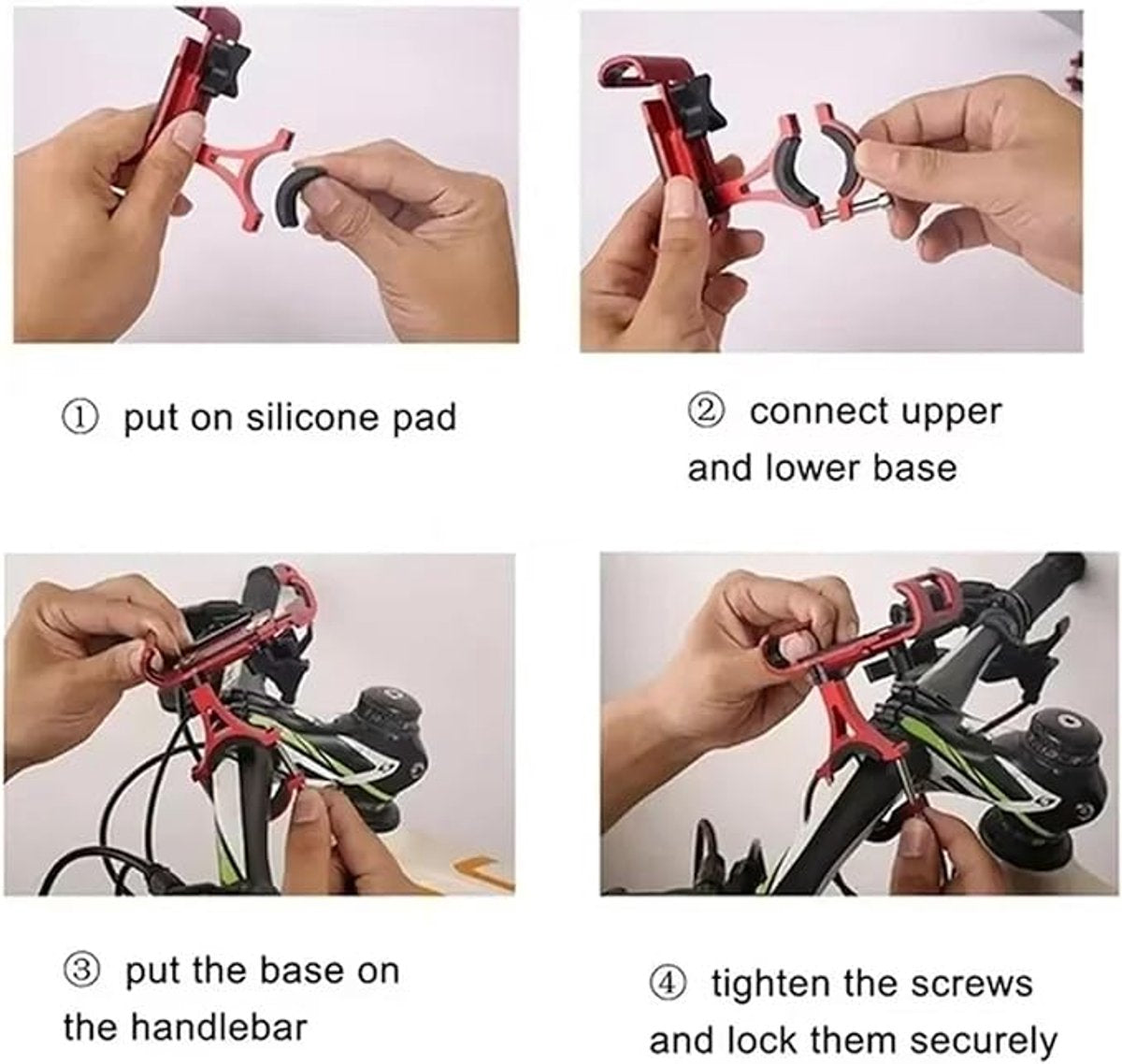 ① put on silicone pad

② connect upper and lower base

③ put the base on the handlebar

④ tighten the screws and lock them securely