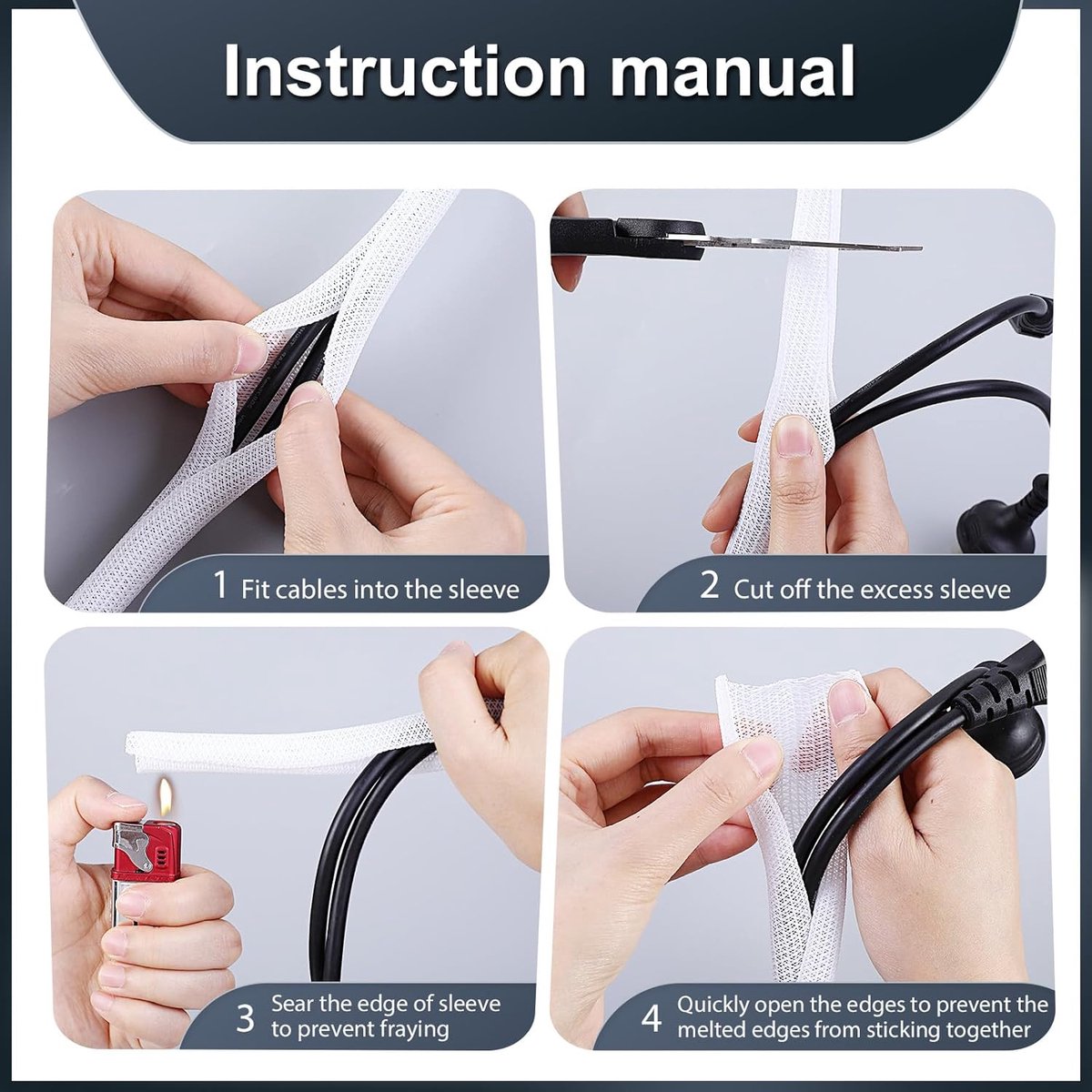 Instruction manual

1 Fit cables into the sleeve

2 Cut off the excess sleeve

3 Sear the edge of sleeve to prevent fraying

4 Quickly open the edges to prevent the melted edges from sticking together