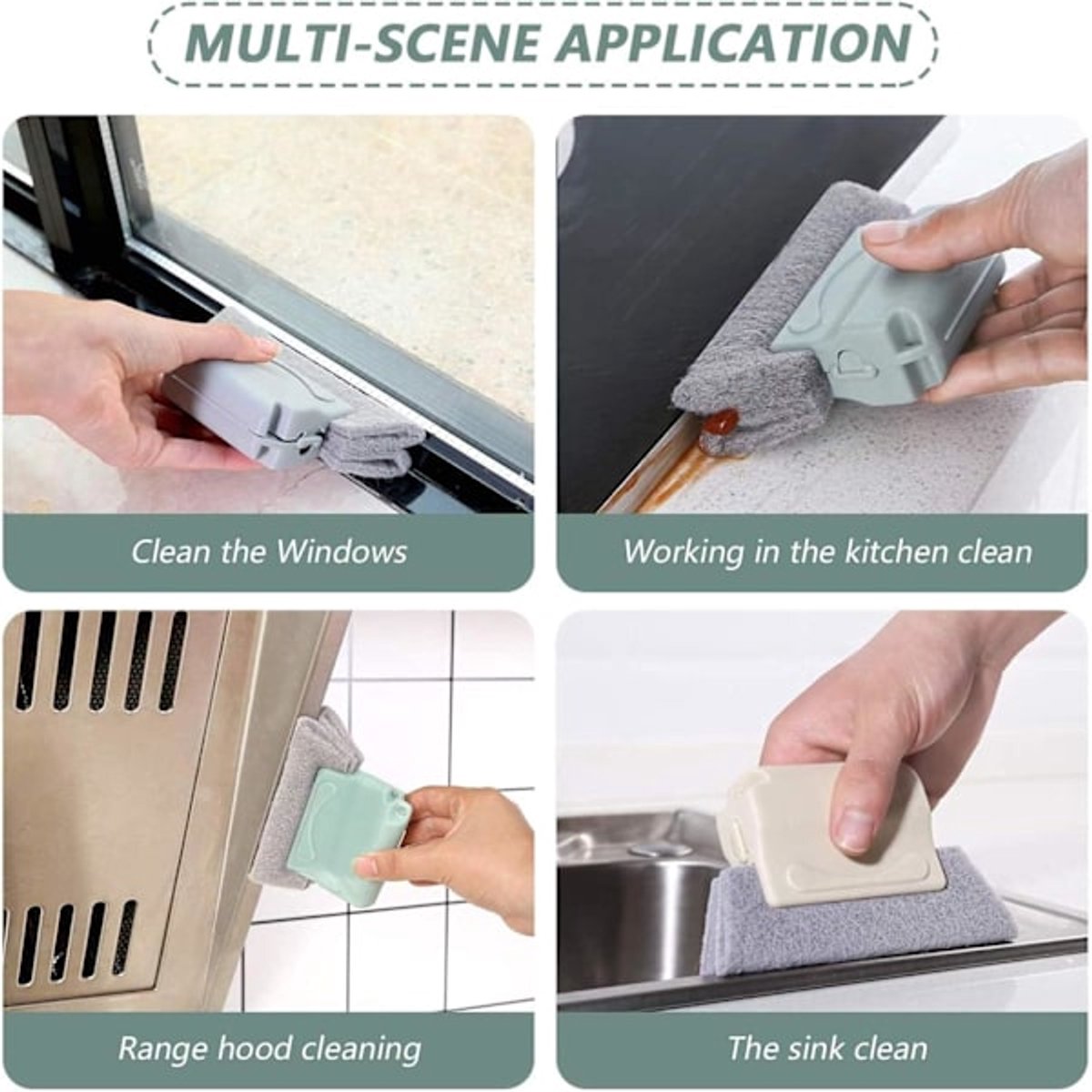 MULTI-SCENE APPLICATION

Clean the Windows

Working in the kitchen clean

Range hood cleaning

The sink clean