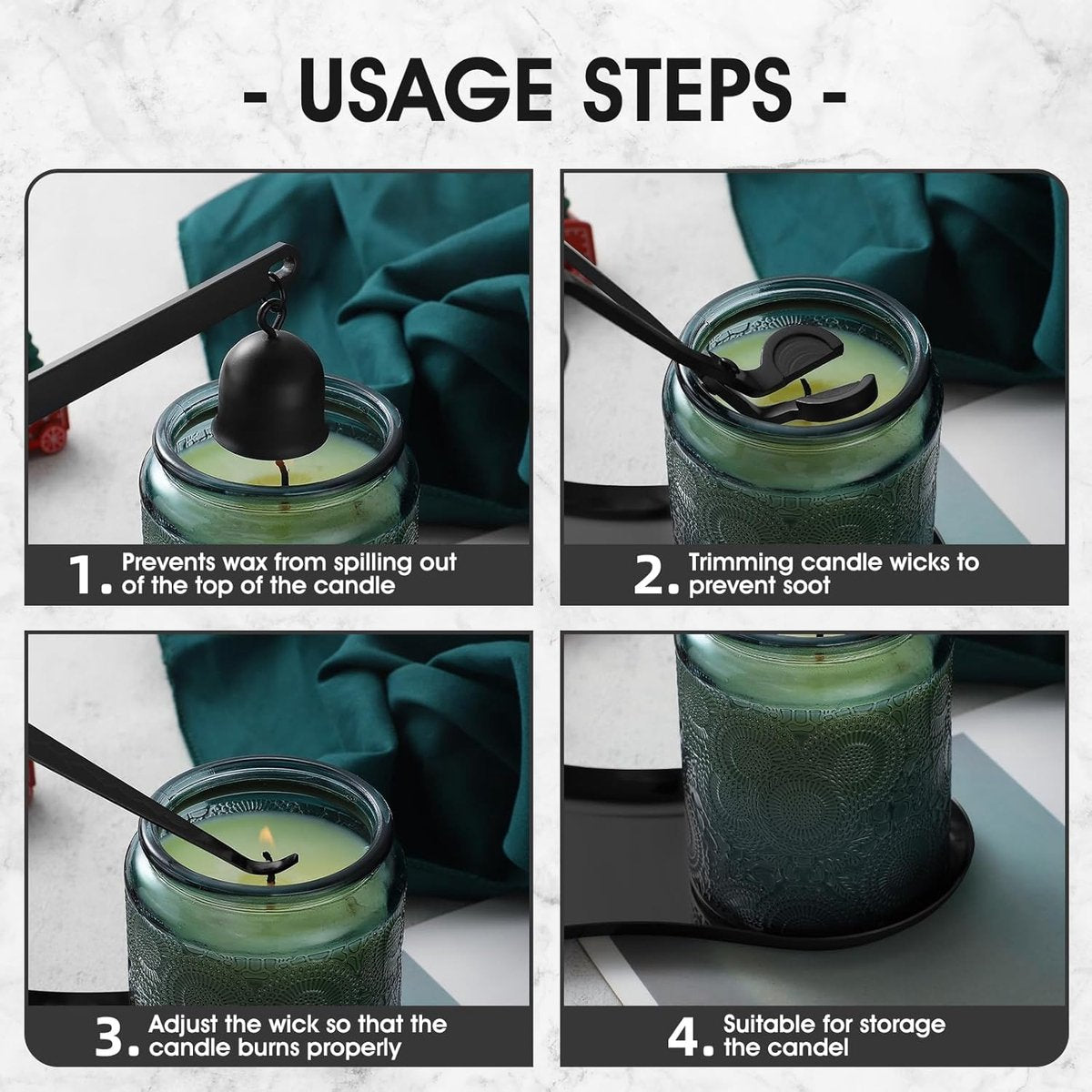 - USAGE STEPS -

1. Prevents wax from spilling out of the top of the candle

2. Trimming candle wicks to prevent soot

3. Adjust the wick so that the candle burns properly

4. Suitable for storage the candel