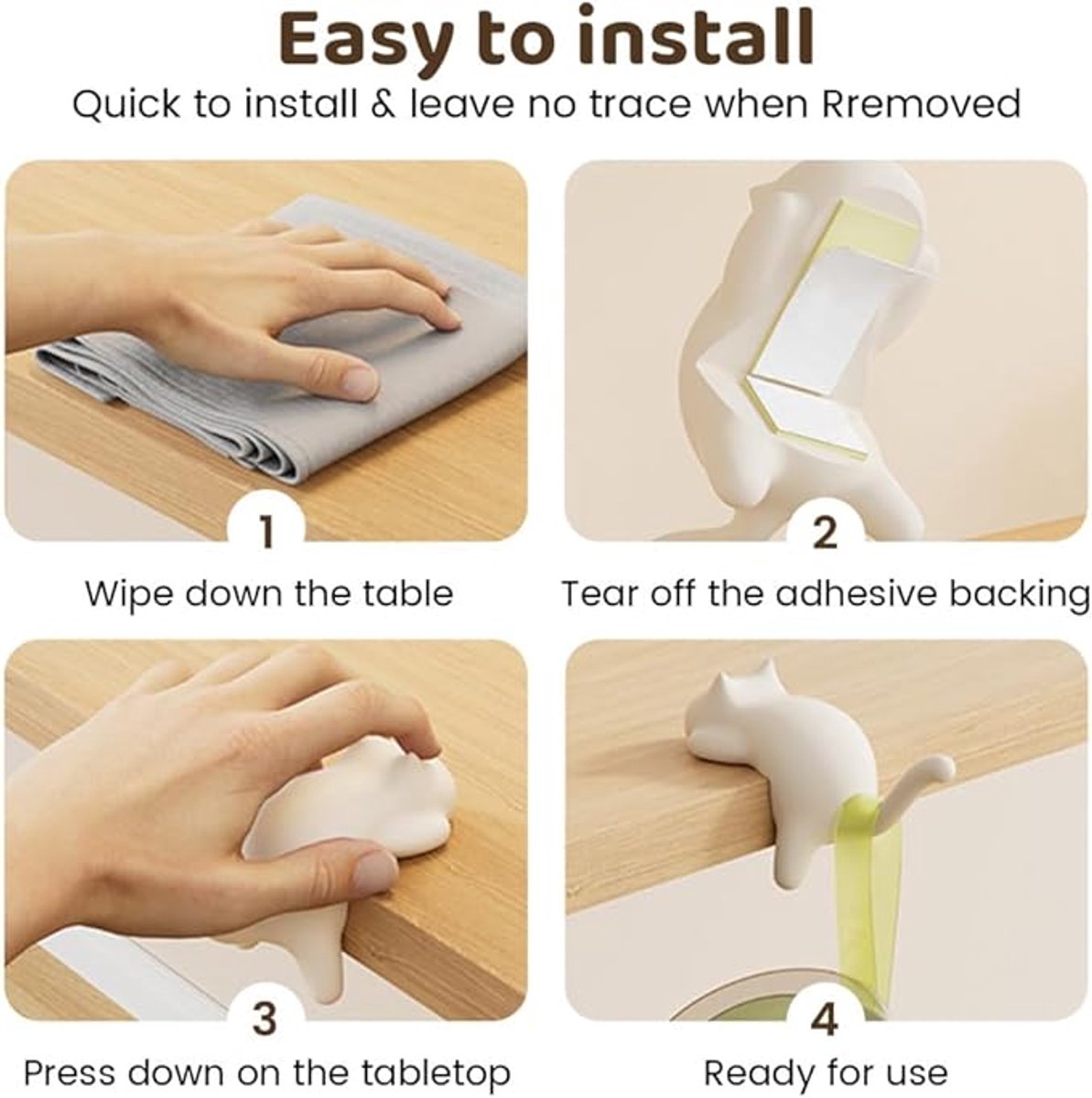 Easy to install
Quick to install & leave no trace when Rremoved

1
Wipe down the table

2
Tear off the adhesive backing

3
Press down on the tabletop

4
Ready for use