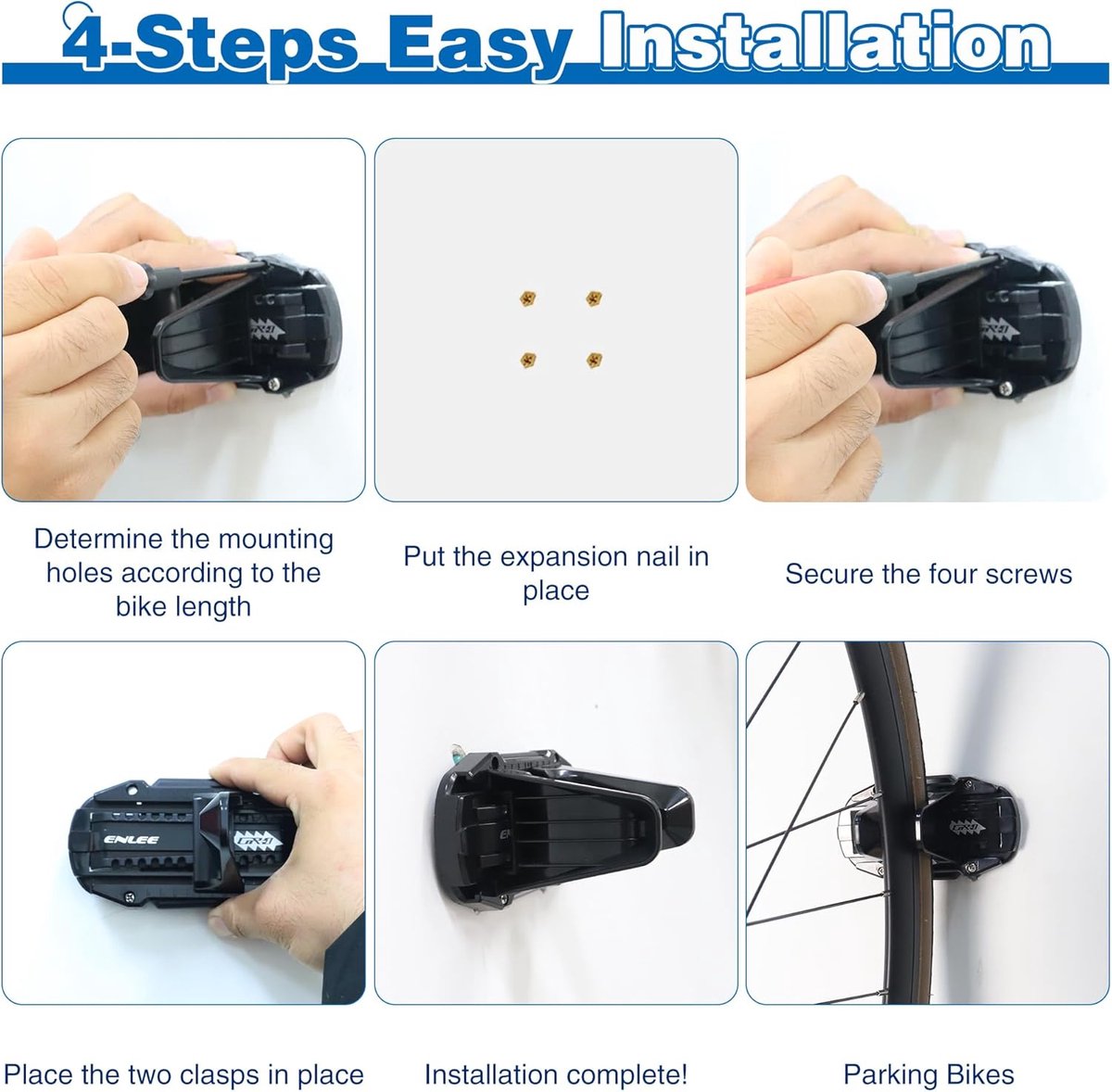 4-Steps Easy Installation

Determine the mounting holes according to the bike length

Put the expansion nail in place

Secure the four screws

ENLEE

Place the two clasps in place

Installation complete!

Parking Bikes