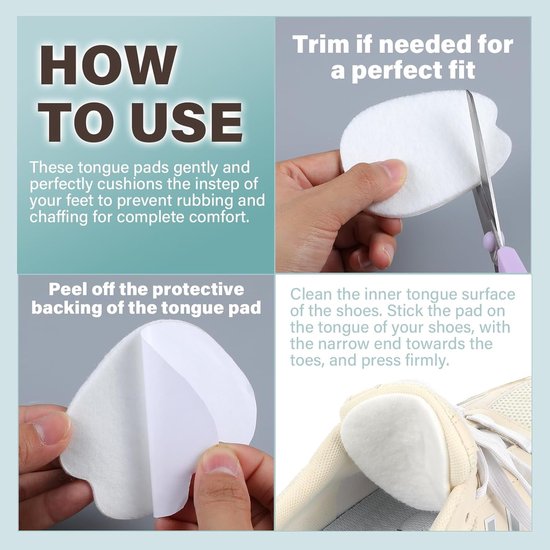 HOW TO USE

These tongue pads gently and perfectly cushions the instep of your feet to prevent rubbing and chaffing for complete comfort.

Trim if needed for a perfect fit

Peel off the protective backing of the tongue pad

Clean the inner tongue surface of the shoes. Stick the pad on the tongue of your shoes, with the narrow end towards the toes, and press firmly.