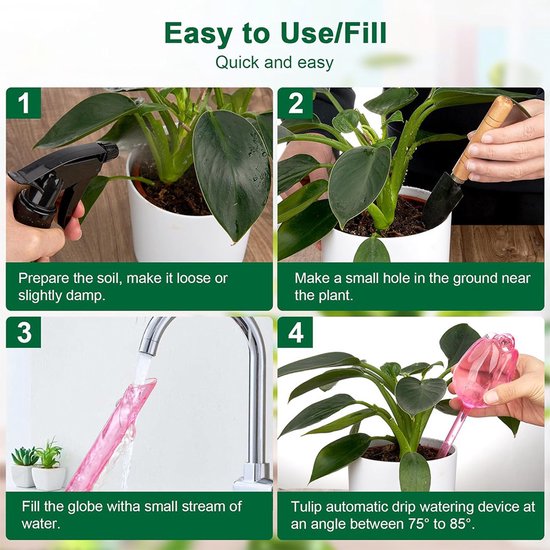 Easy to Use/Fill
Quick and easy

1

Prepare the soil, make it loose or slightly damp.

2

Make a small hole in the ground near the plant.

3

Fill the globe witha small stream of water.

4

Tulip automatic drip watering device at an angle between 75° to 85°.