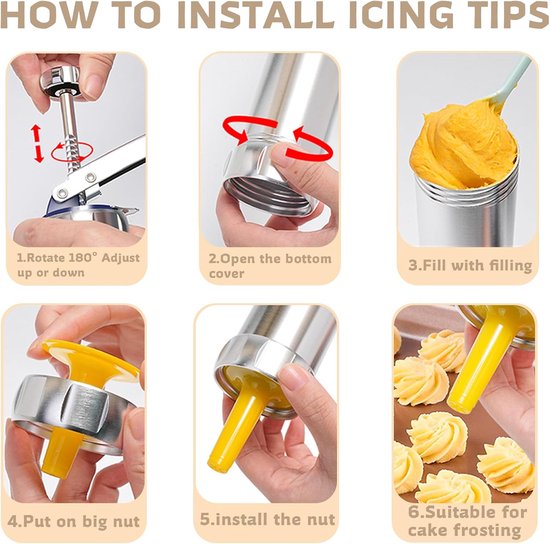 HOW TO INSTALL ICING TIPS

1.Rotate 180° Adjust up or down

2.Open the bottom cover

3.Fill with filling

4.Put on big nut

5.install the nut

6.Suitable for cake frosting