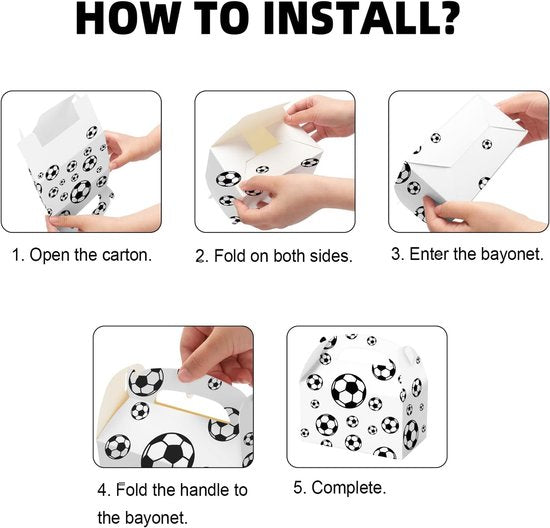 HOW TO INSTALL?

1. Open the carton.

2. Fold on both sides.

3. Enter the bayonet.

4. Fold the handle to the bayonet.

5. Complete.