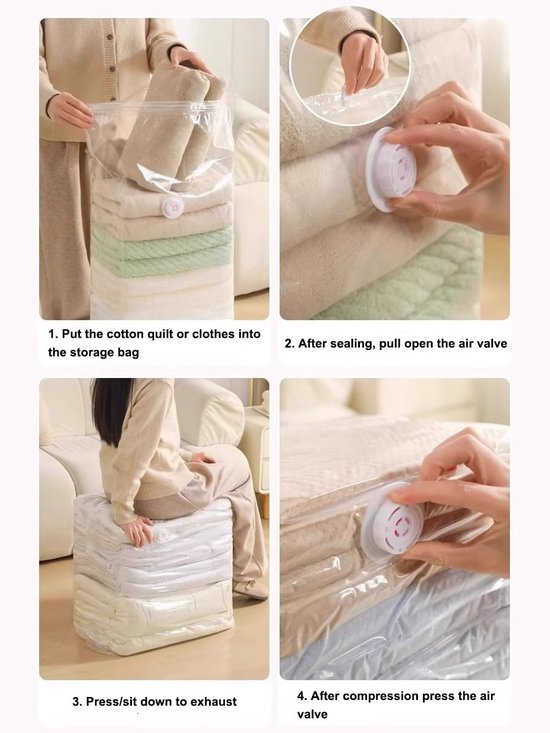 1. Put the cotton quilt or clothes into the storage bag

2. After sealing, pull open the air valve

3. Press/sit down to exhaust

4. After compression press the air valve