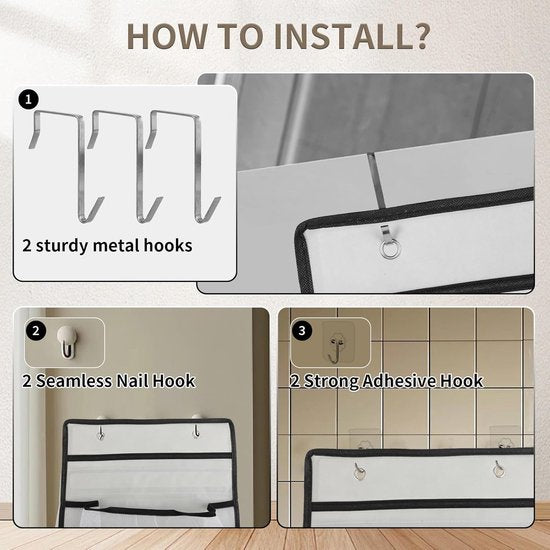 HOW TO INSTALL?

1

2 sturdy metal hooks

2

2 Seamless Nail Hook

3

2 Strong Adhesive Hook