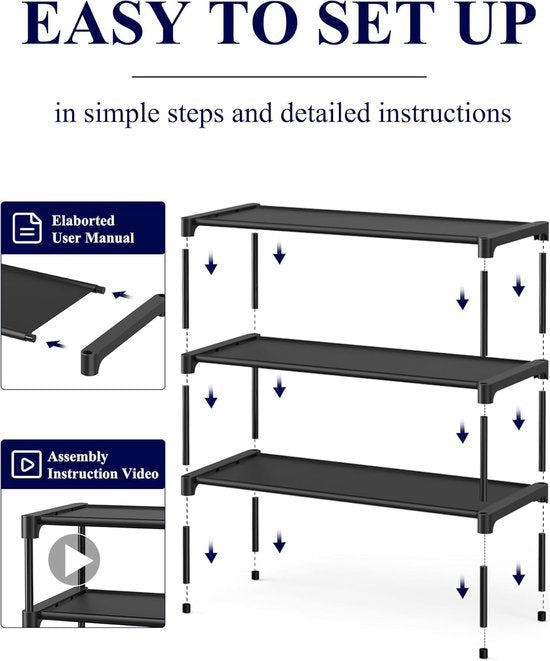 EASY TO SET UP

in simple steps and detailed instructions

Elaborted User Manual

Assembly Instruction Video