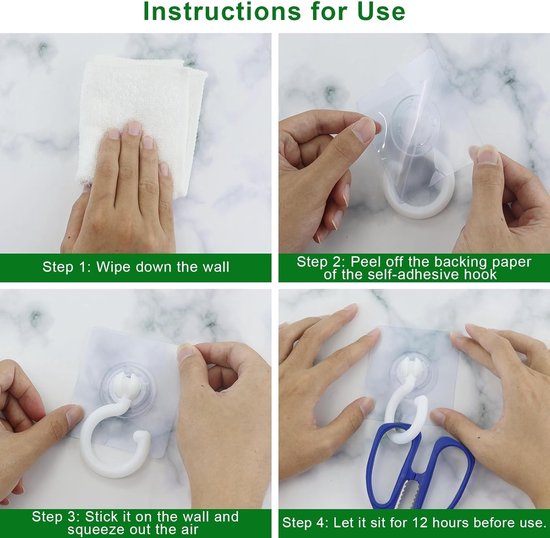 Instructions for Use

Step 1: Wipe down the wall

Step 2: Peel off the backing paper of the self-adhesive hook

Step 3: Stick it on the wall and squeeze out the air

Step 4: Let it sit for 12 hours before use.